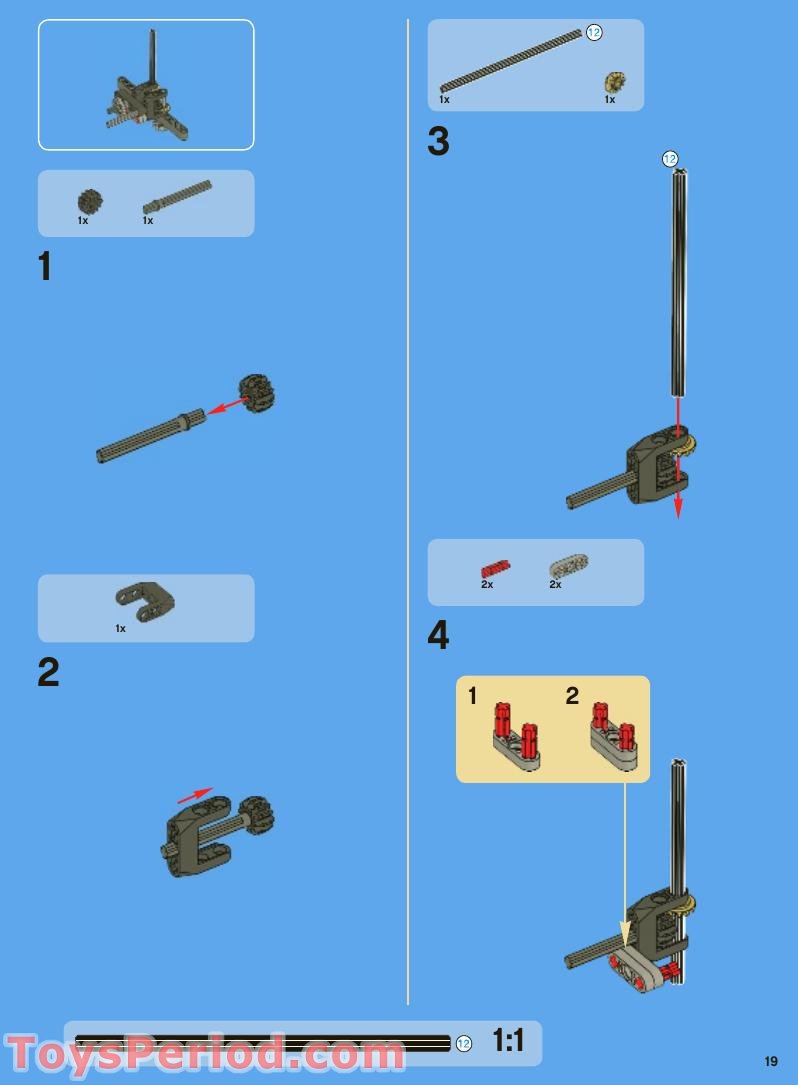 1x 1x

1

1x

2

12

1x 1x

3

12

2x 2x

4

1 2

12 1:1

ToysPeriod.com

19