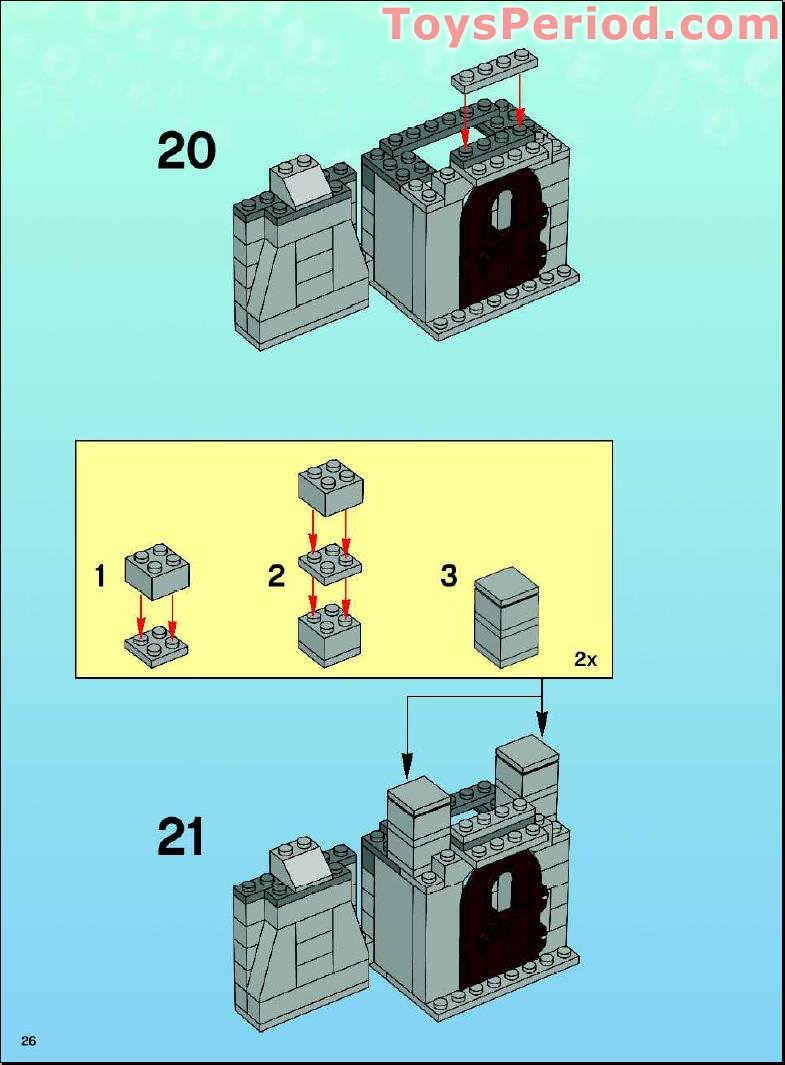 ToysPeriod.com

20

1

2

3

2x

21

26