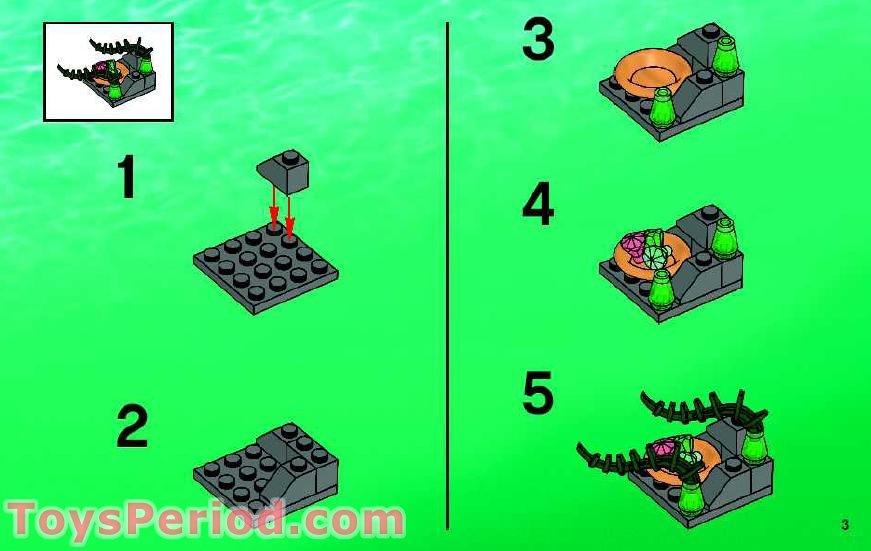 1

2

3

4

5

ToysPeriod.com

3