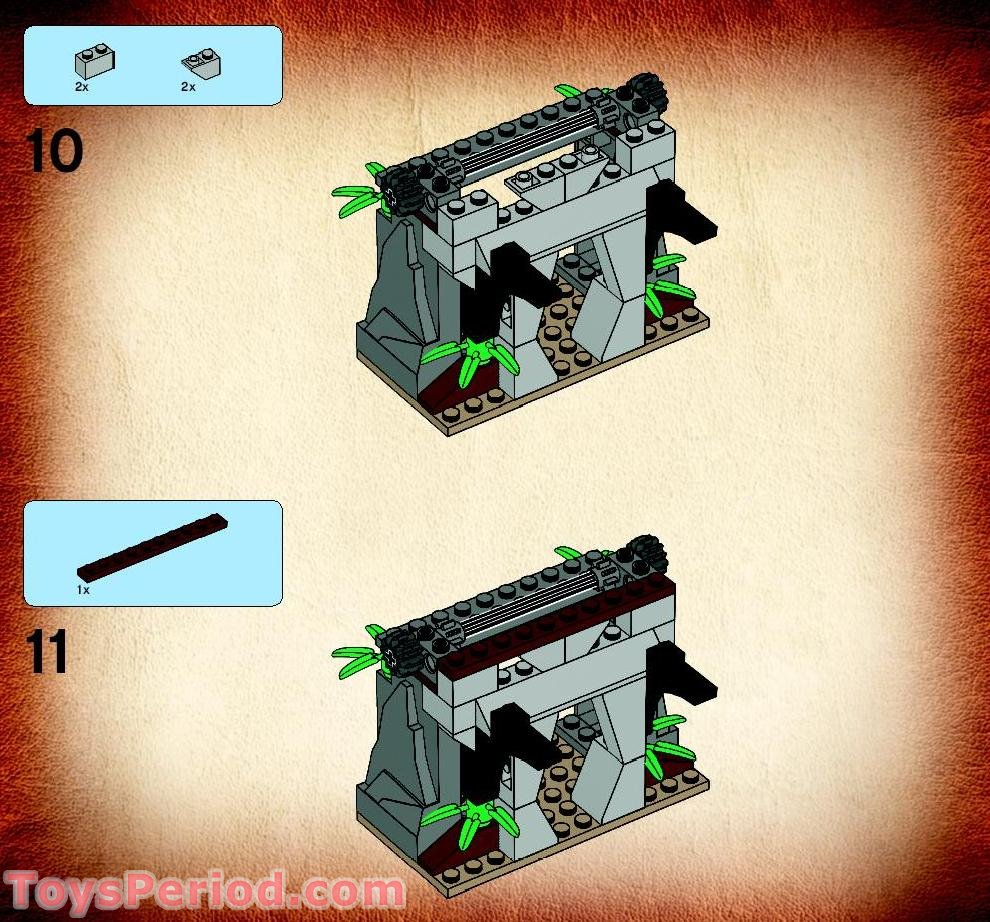 2x 2x

10

1x

11

ToysPeriod.com