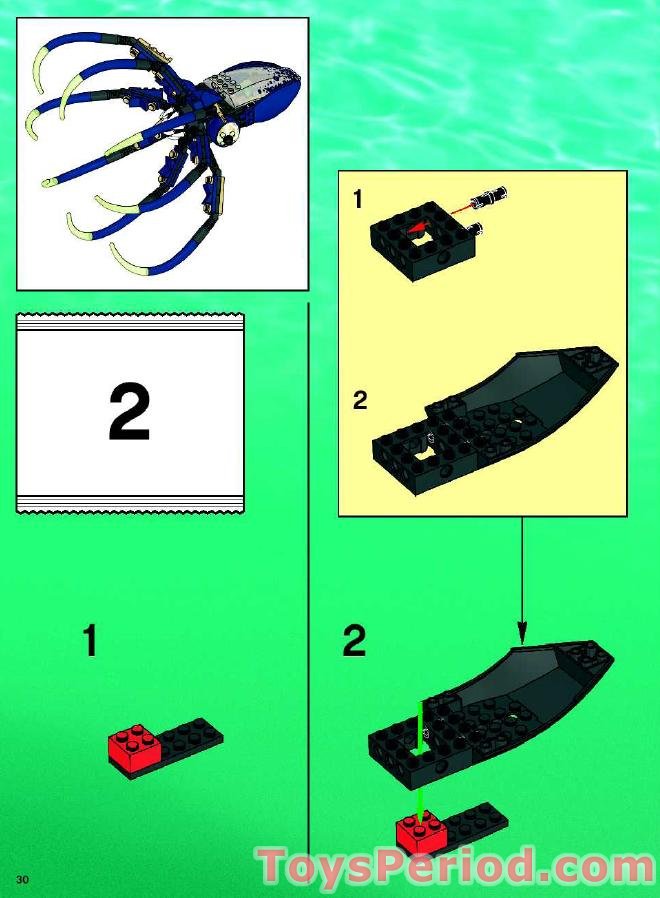 2

1

1

2

2

30

ToysPeriod.com