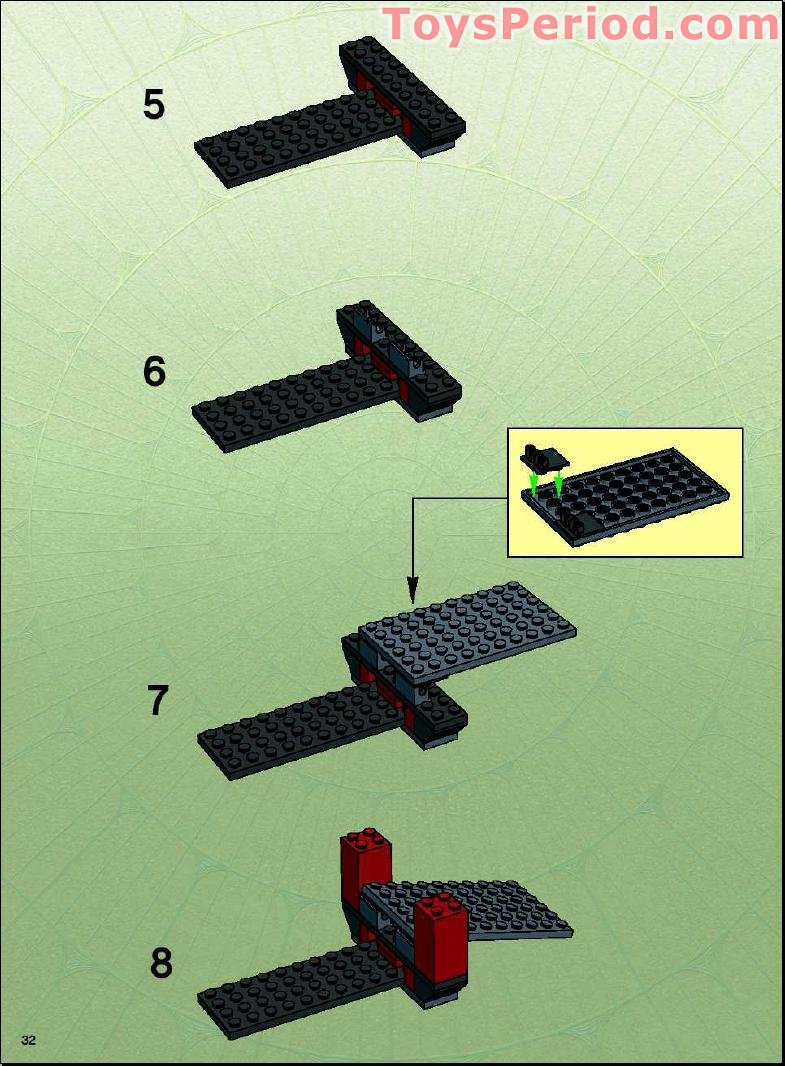 ToysPeriod.com

5

6

7

8

32