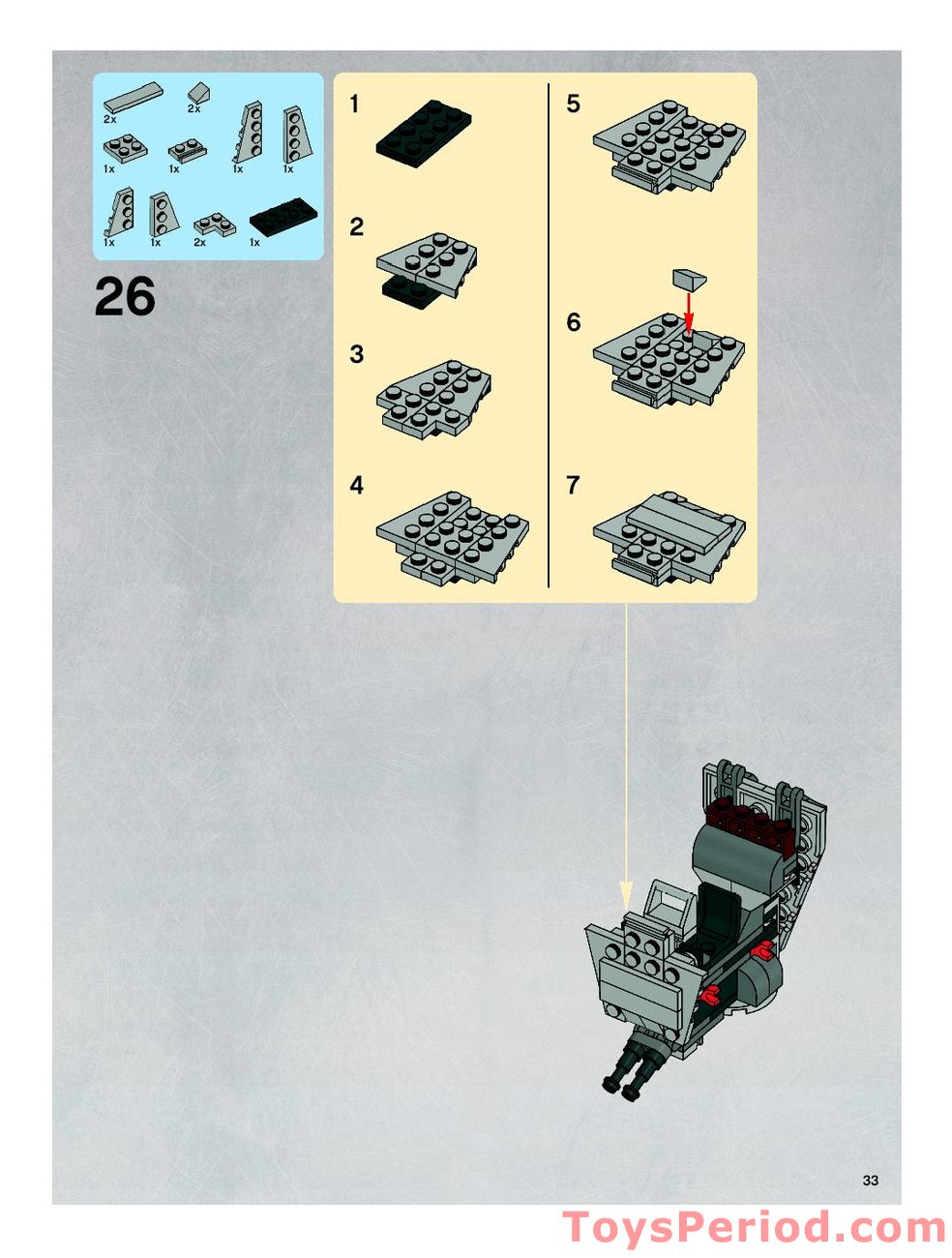 2x
2x
1x
1x
1x
1x
1x
1x
2x
1x

26

1
2
3
4
5
6
7

33

ToysPeriod.com