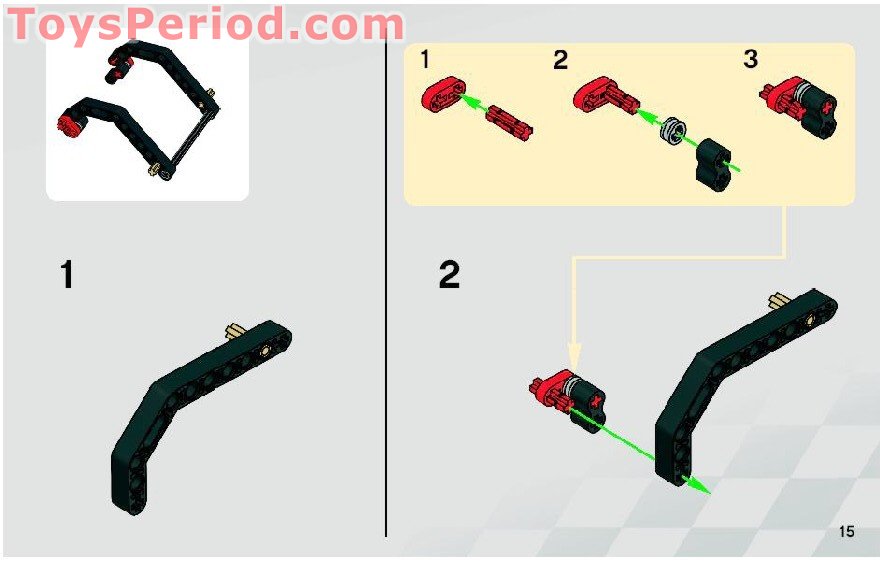 ToysPeriod.com

1

1 2 3

2

15