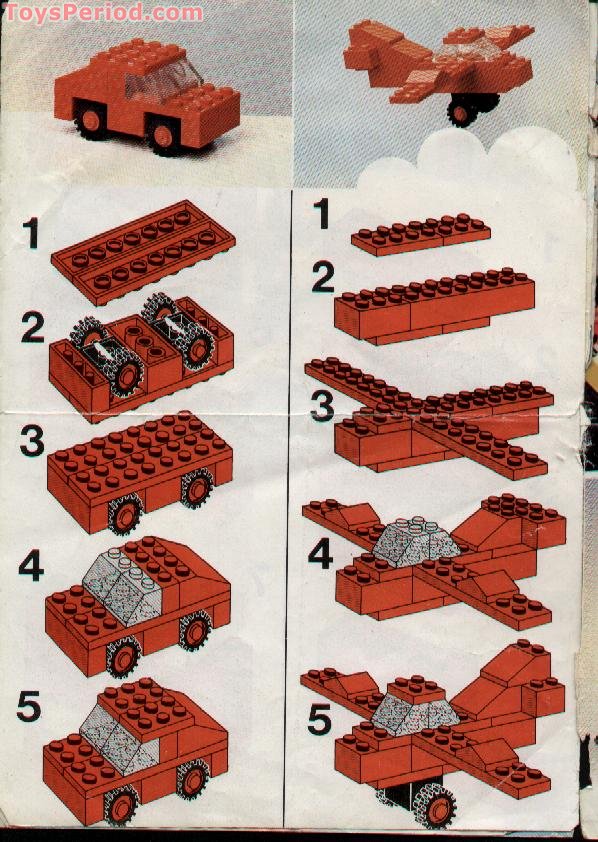 ToysPeriod.com

1
2
3
4
5

1
2
3
4
5