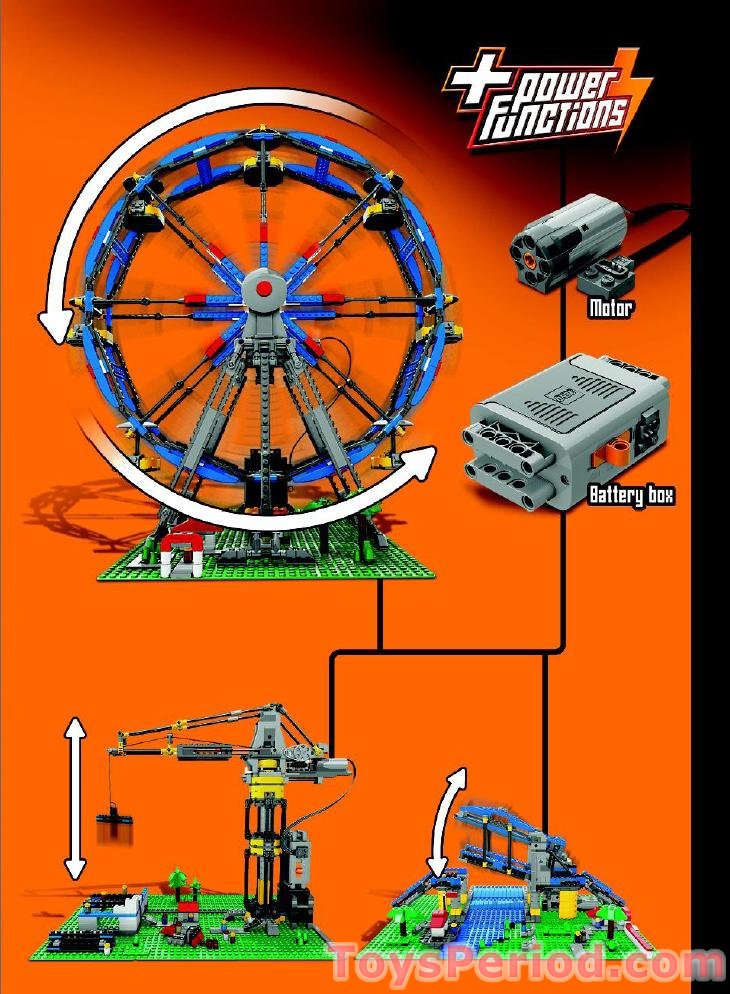 + power Functions

Motor

Battery box

ToysPeriod.com