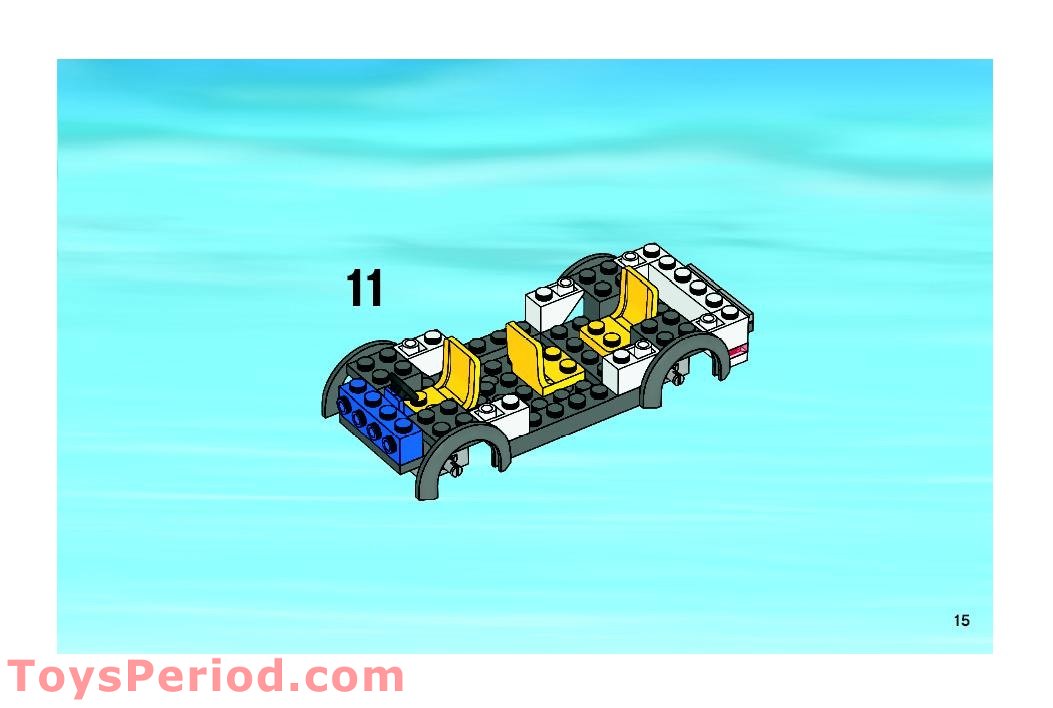 11

15

ToysPeriod.com