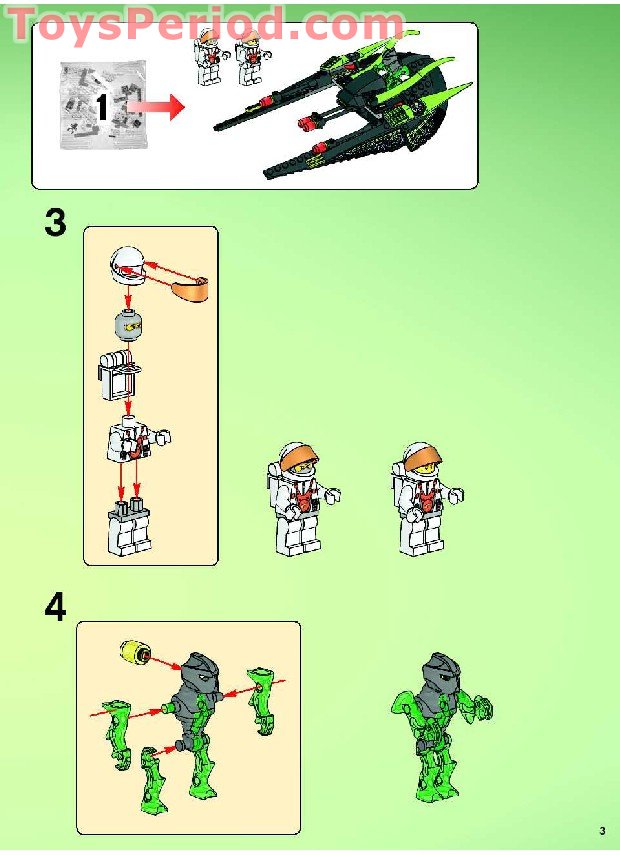 ToysPeriod.com

1

3

4

3