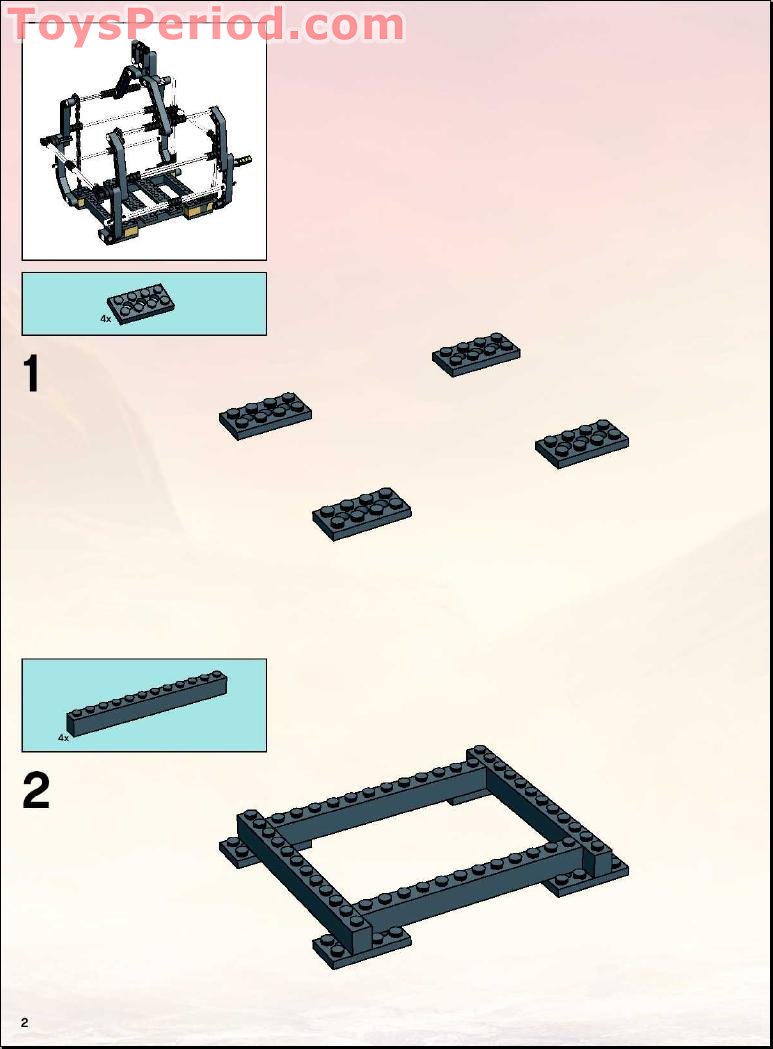 ToysPeriod.com

4x

1

4x

2

2