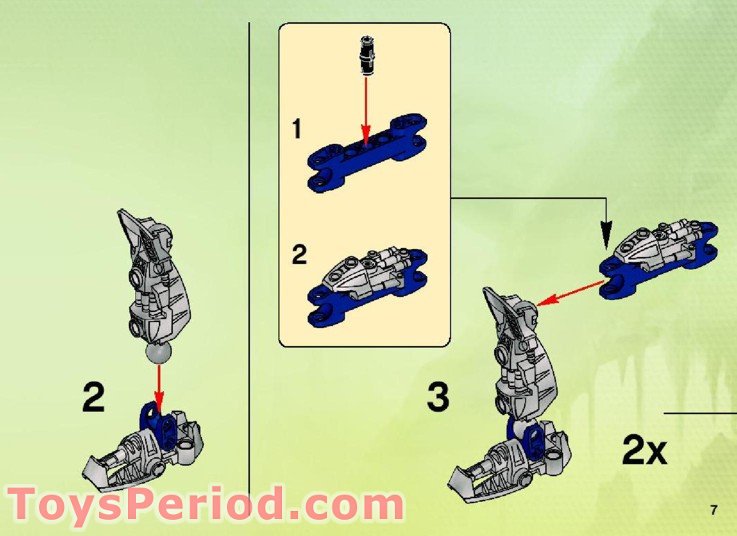 2

1

2

3

2x

ToysPeriod.com

7