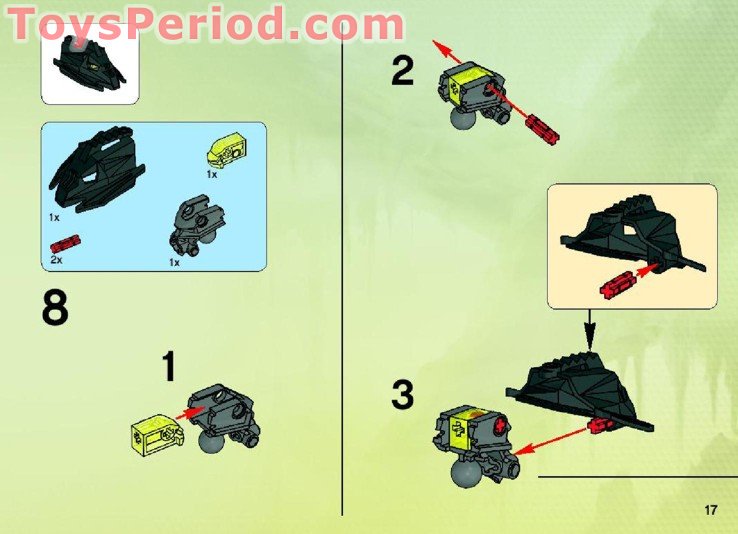 ToysPeriod.com

1x

1x

2x

1x

8

1

2

3

17