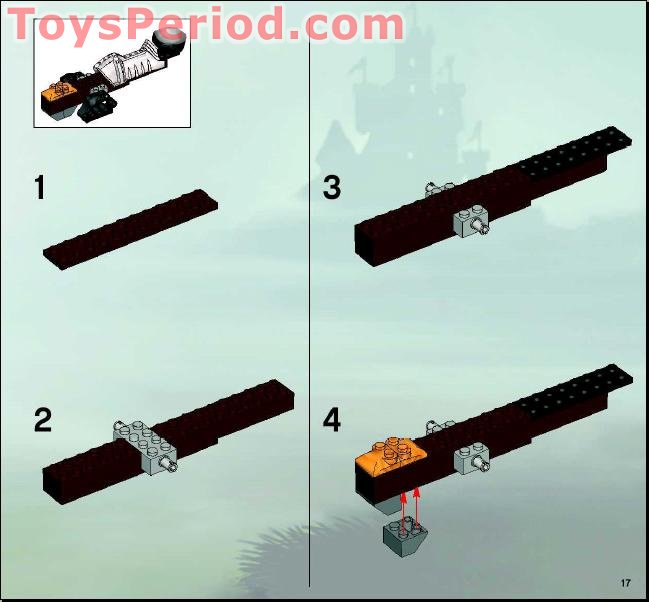 ToysPeriod.com

1

2

3

4

17