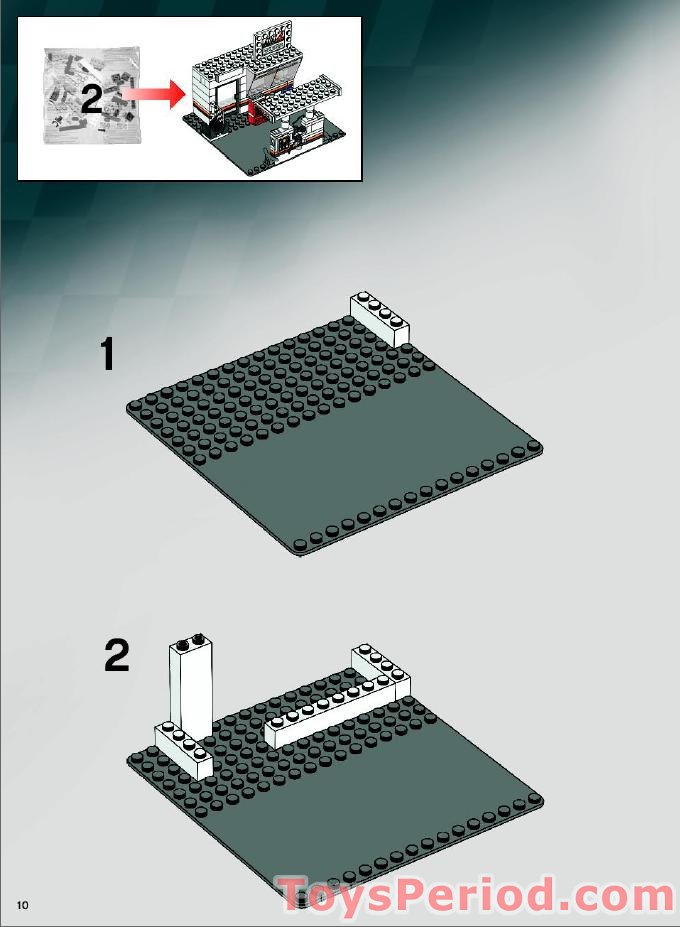 2

1

2

10

ToysPeriod.com