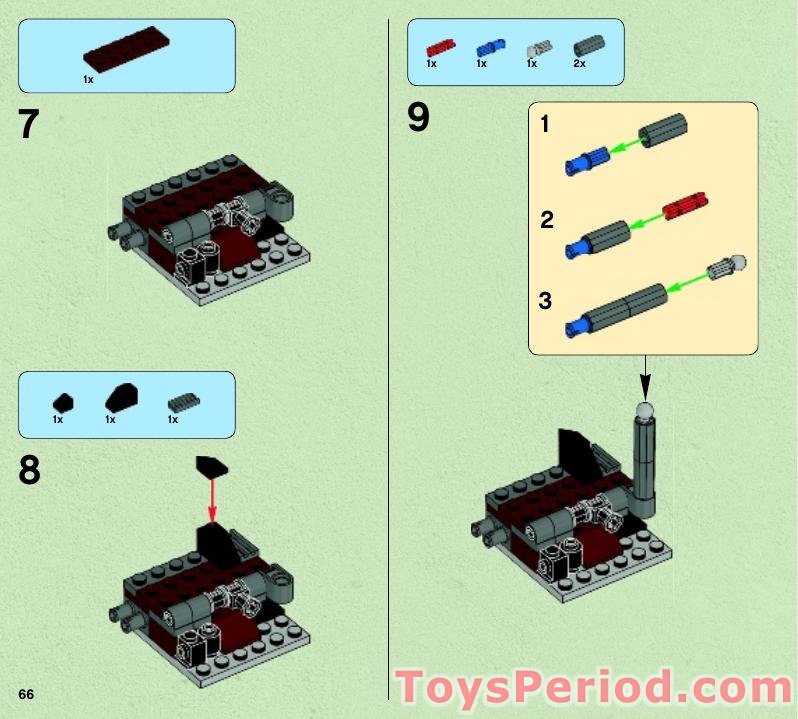 1x

7

1x 1x 1x

8

66

1x 1x 1x 2x

9

1

2

3

ToysPeriod.com