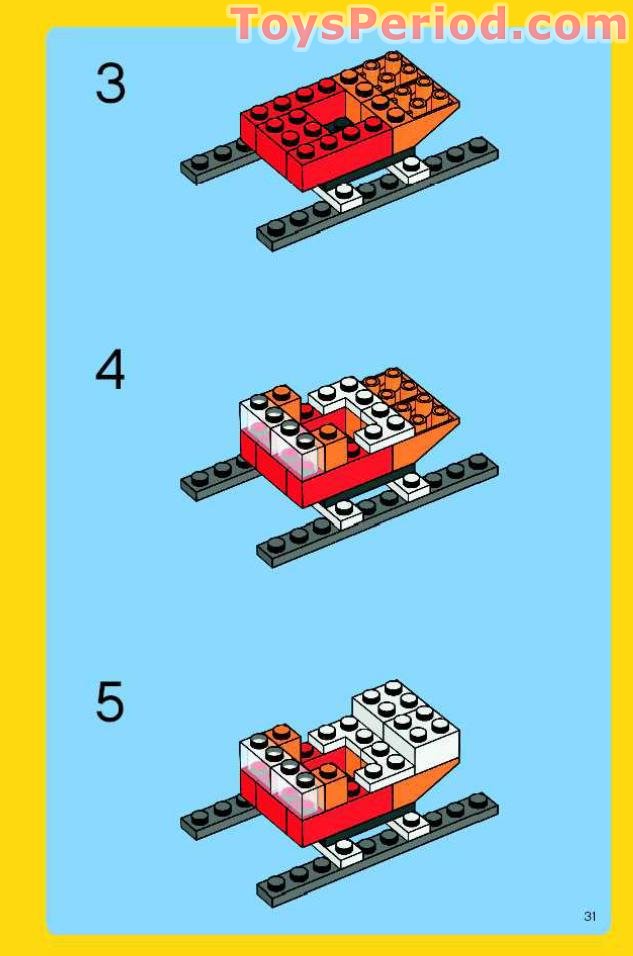 ToysPeriod.com

3

4

5

31