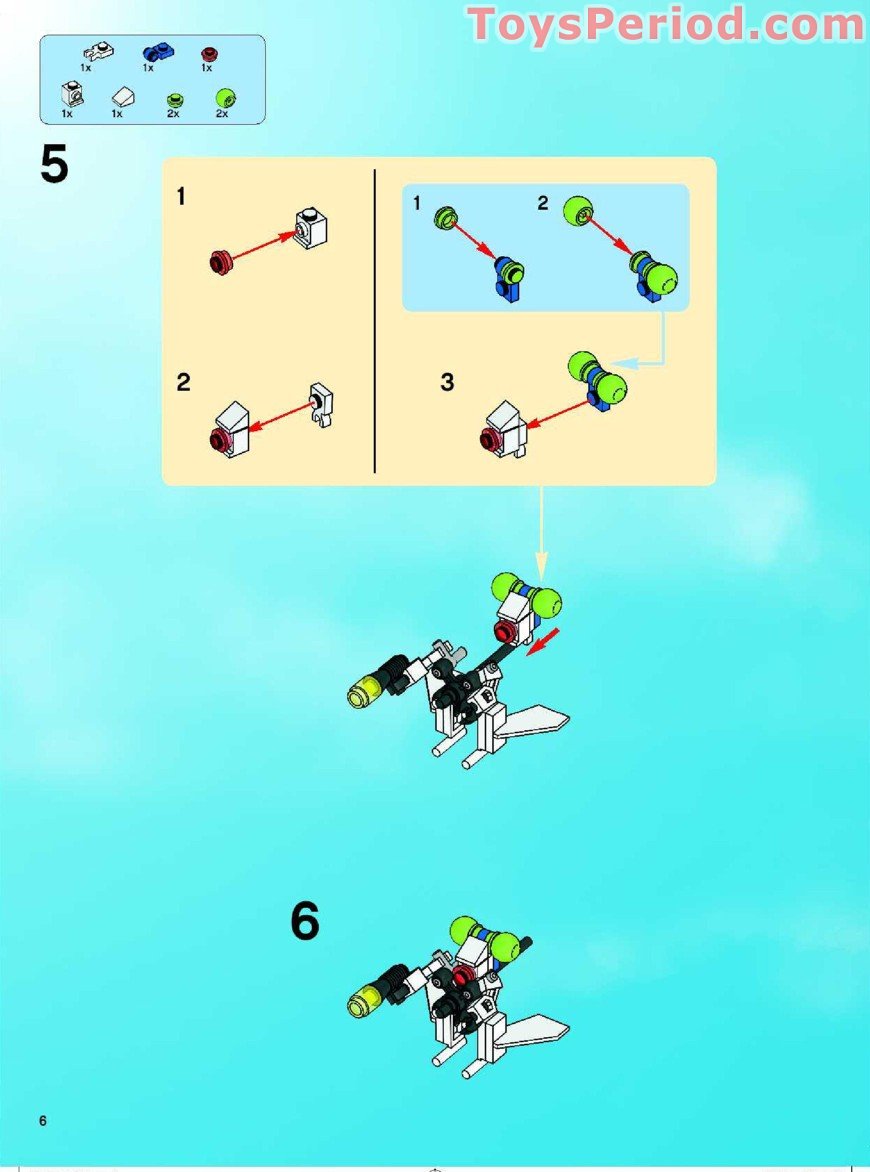 ToysPeriod.com

1x 1x 1x
1x 1x 2x 2x

5

1

2

1 2

3

6

6