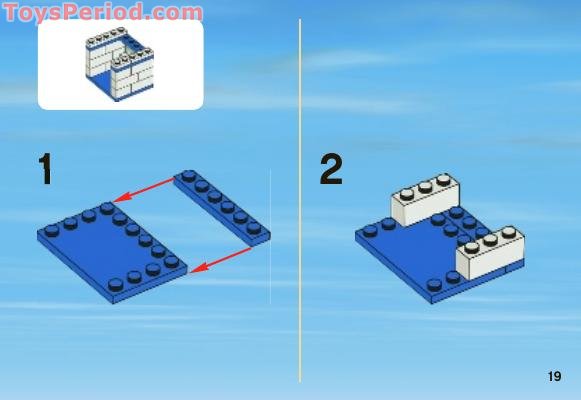 ToysPeriod.com

1

2

19