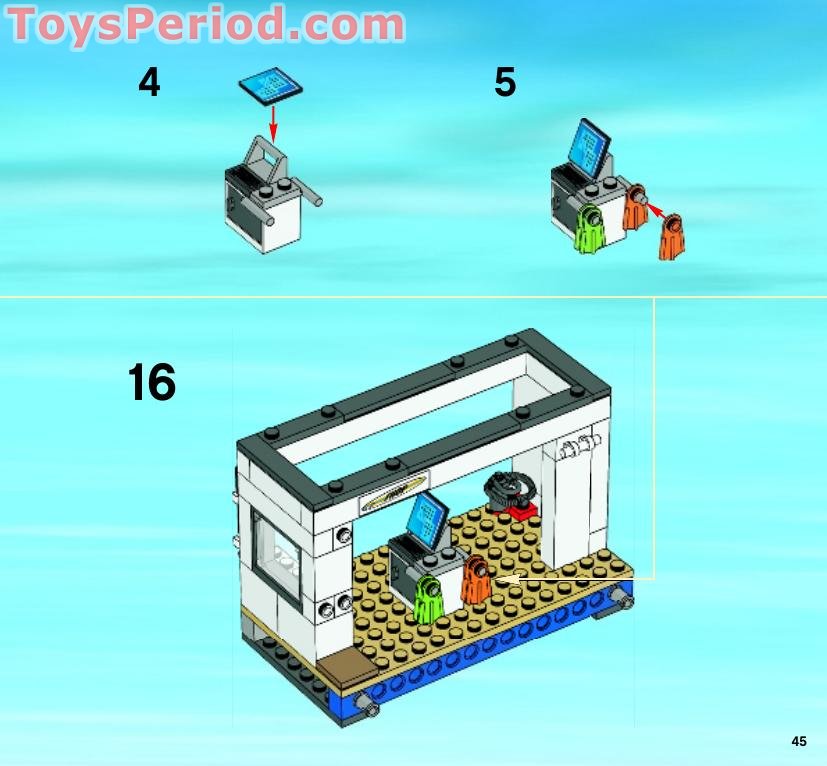 ToysPeriod.com

4

5

16

45