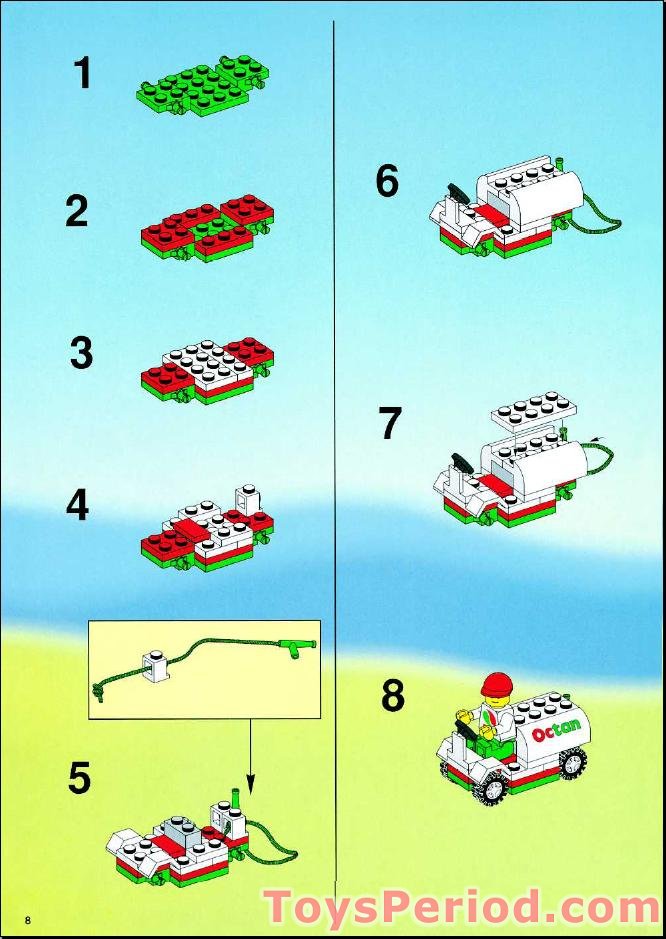 1

2

3

4

5

6

7

8

Octan

8

ToysPeriod.com