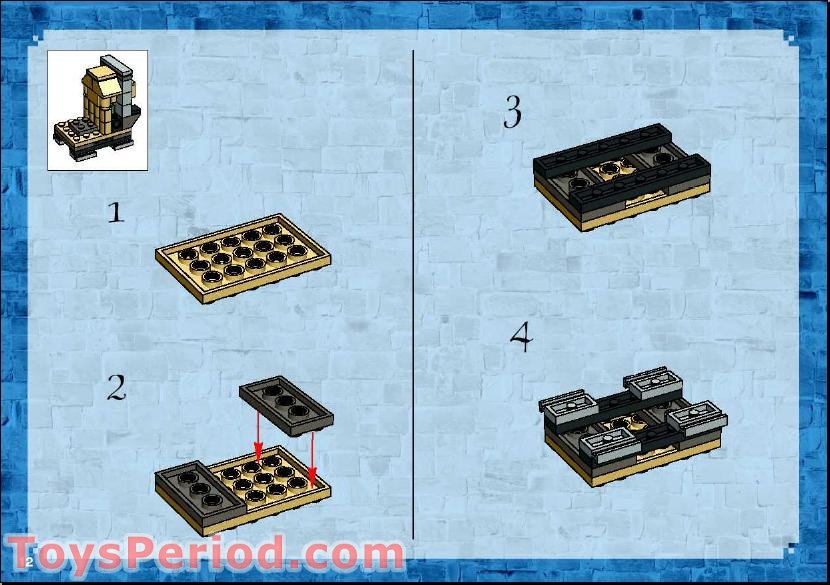 1

2

3

4

2

ToysPeriod.com