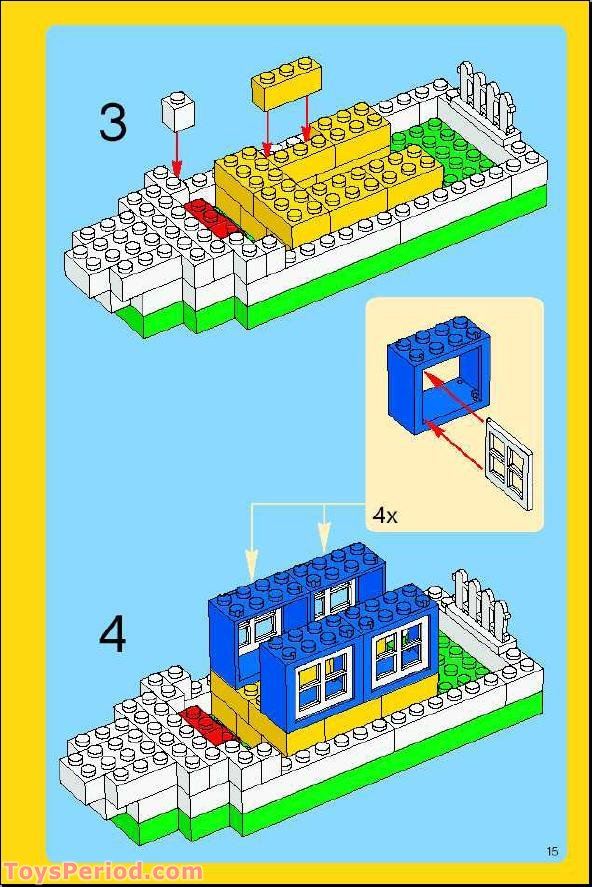 3

4x

4

15

ToysPeriod.com