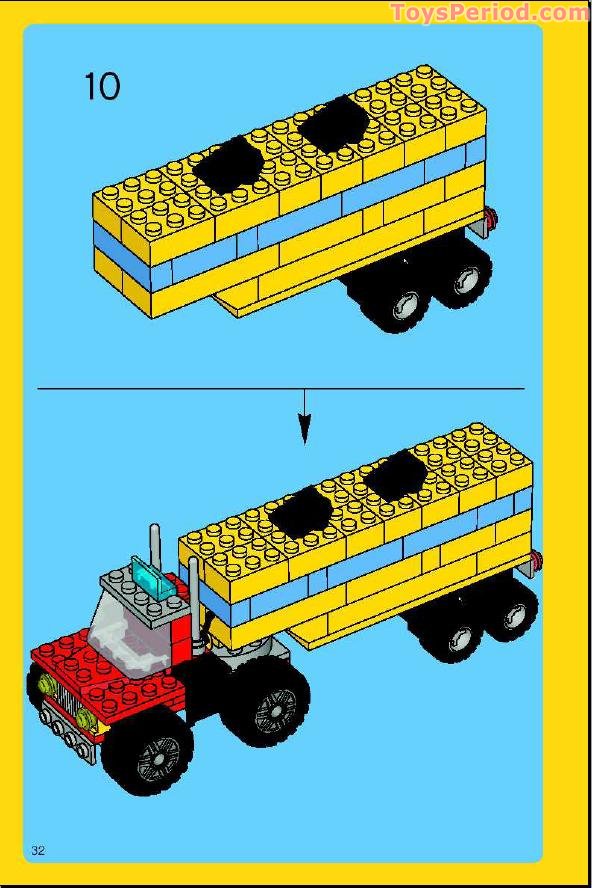 ToysPeriod.com

10

32