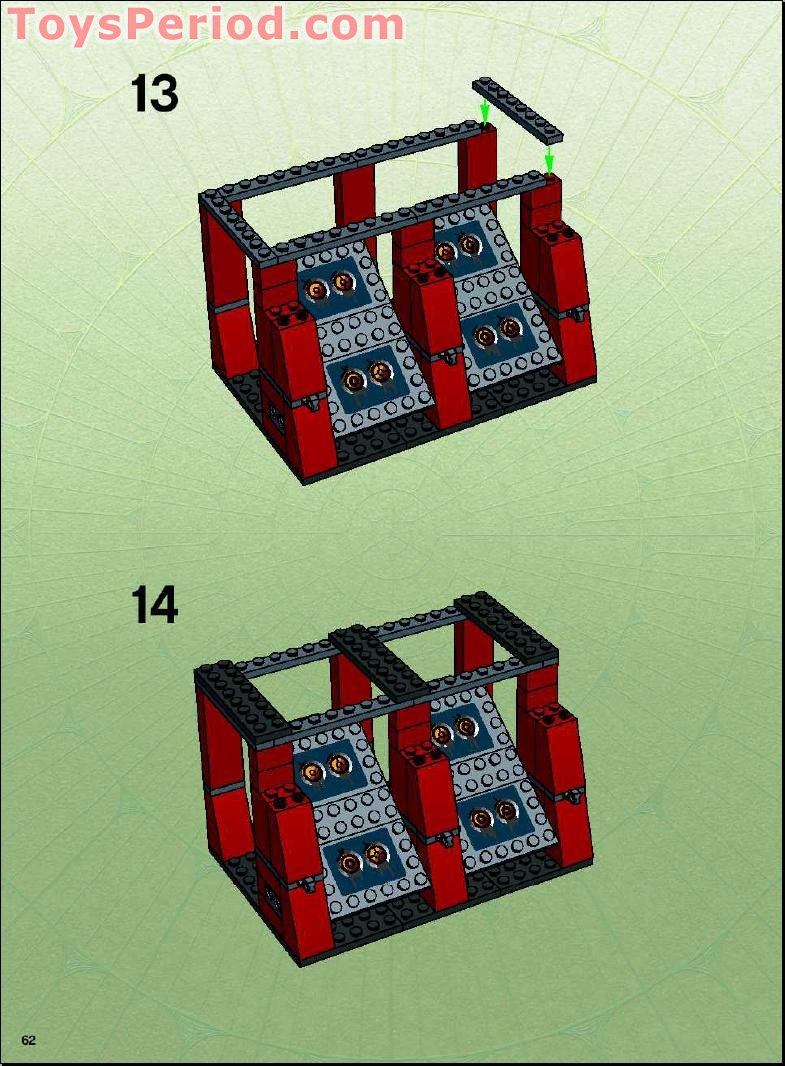 ToysPeriod.com

13

14

62