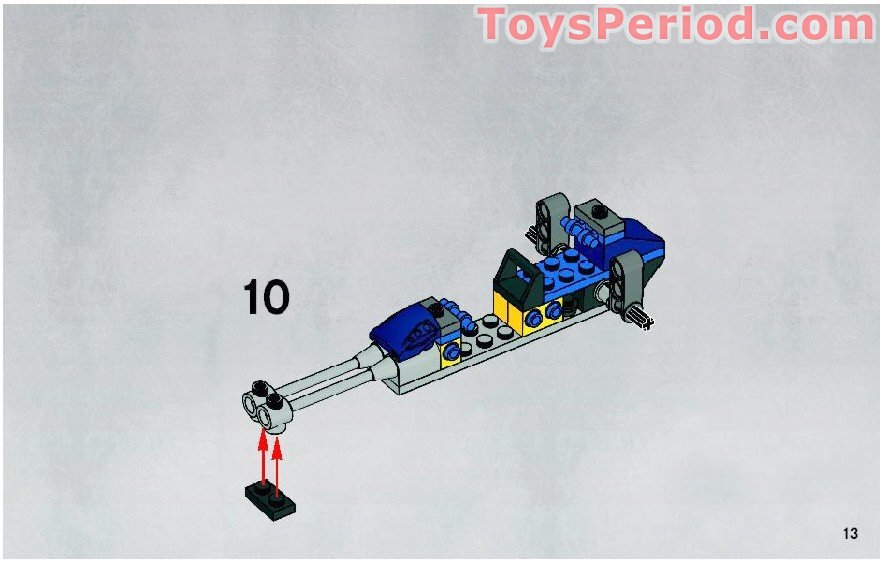 ToysPeriod.com

10

13