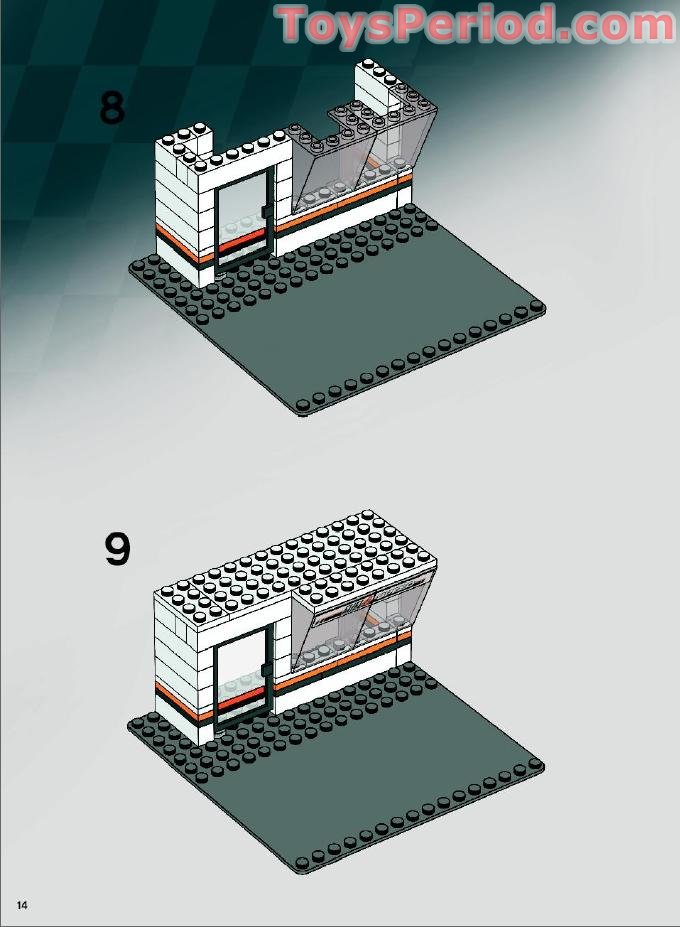 ToysPeriod.com

8

9

14