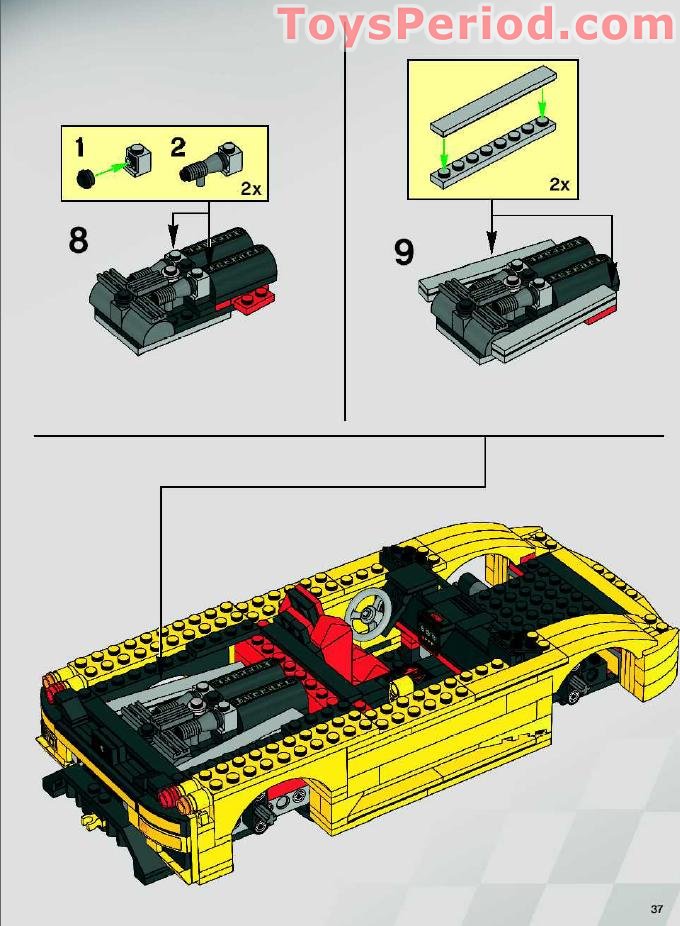 ToysPeriod.com

1 2
2x

8

2x

9

37