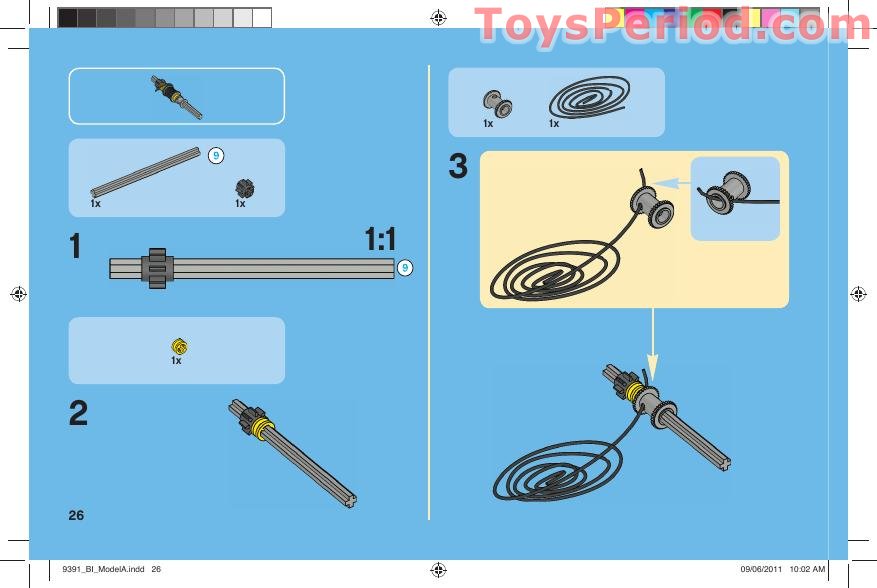 ToysPeriod.com

9

1x

1x

1

1:1

9

1x

2

26

1x

1x

3

9391_BI_ModelA.indd 26

09/06/2011 10:02 AM