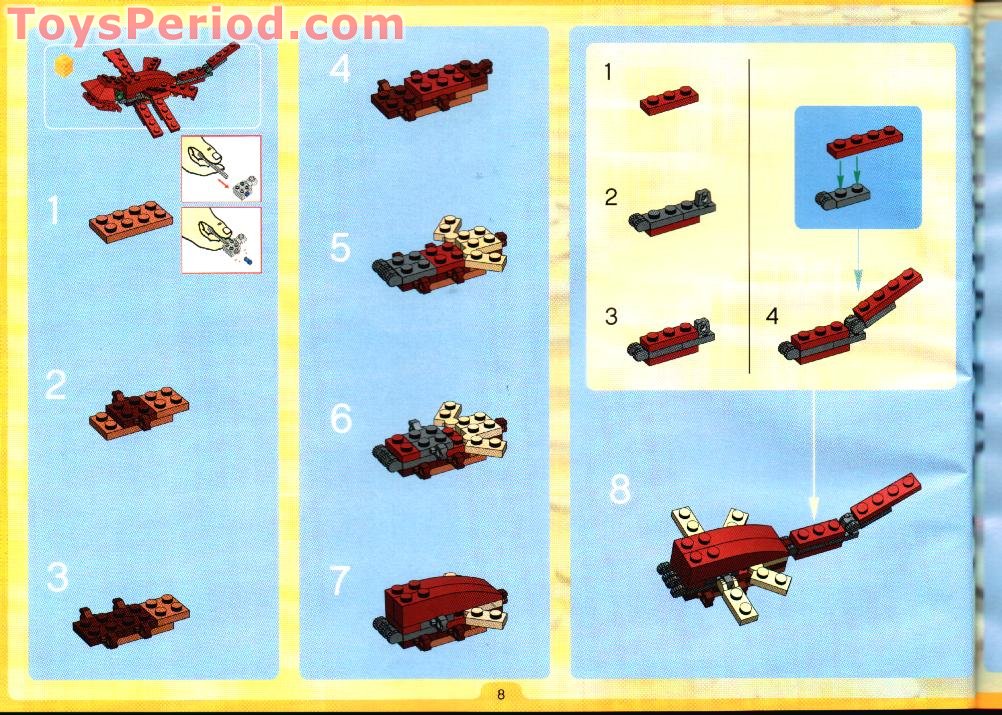 ToysPeriod.com

1

2

3

4

5

6

7

1

2

3

4

8

8