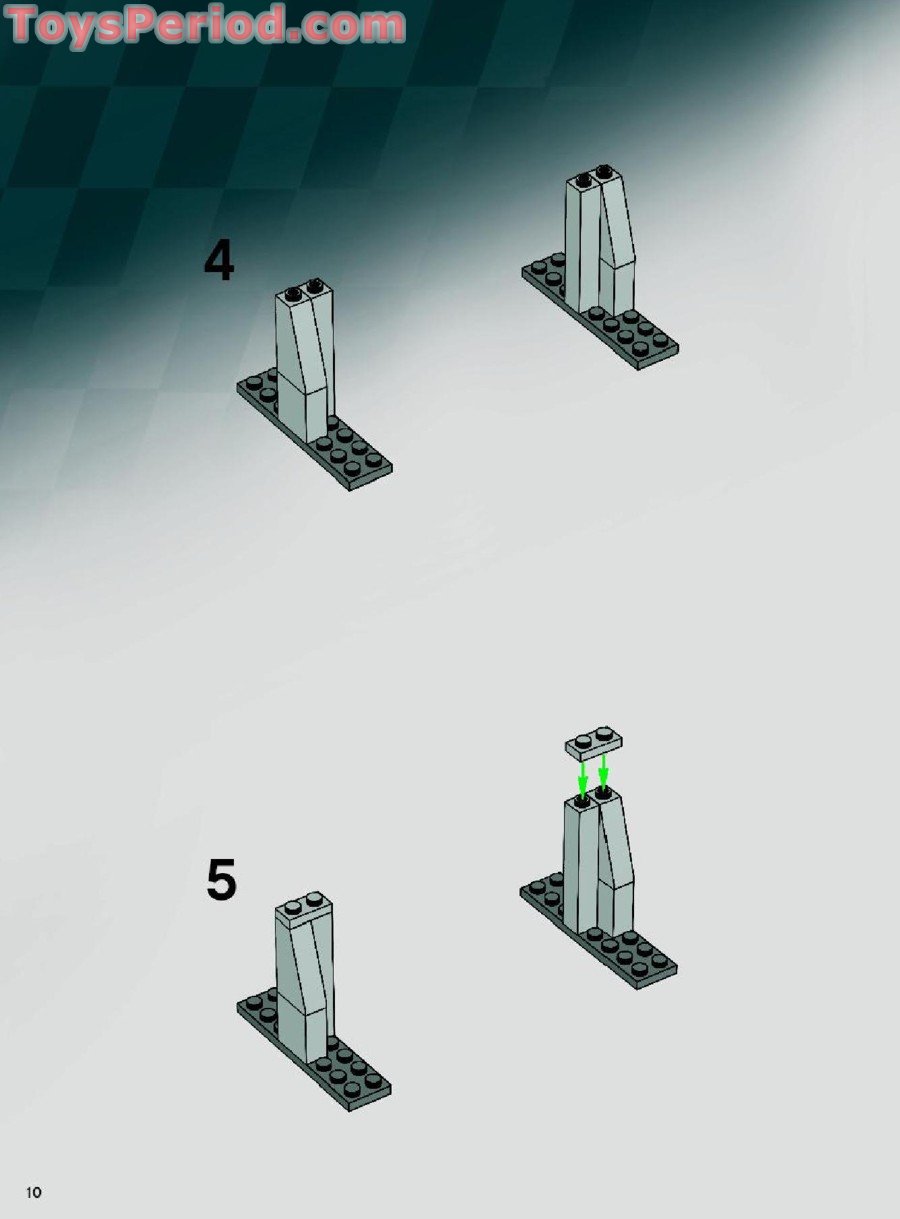 ToysPeriod.com

4

5

10