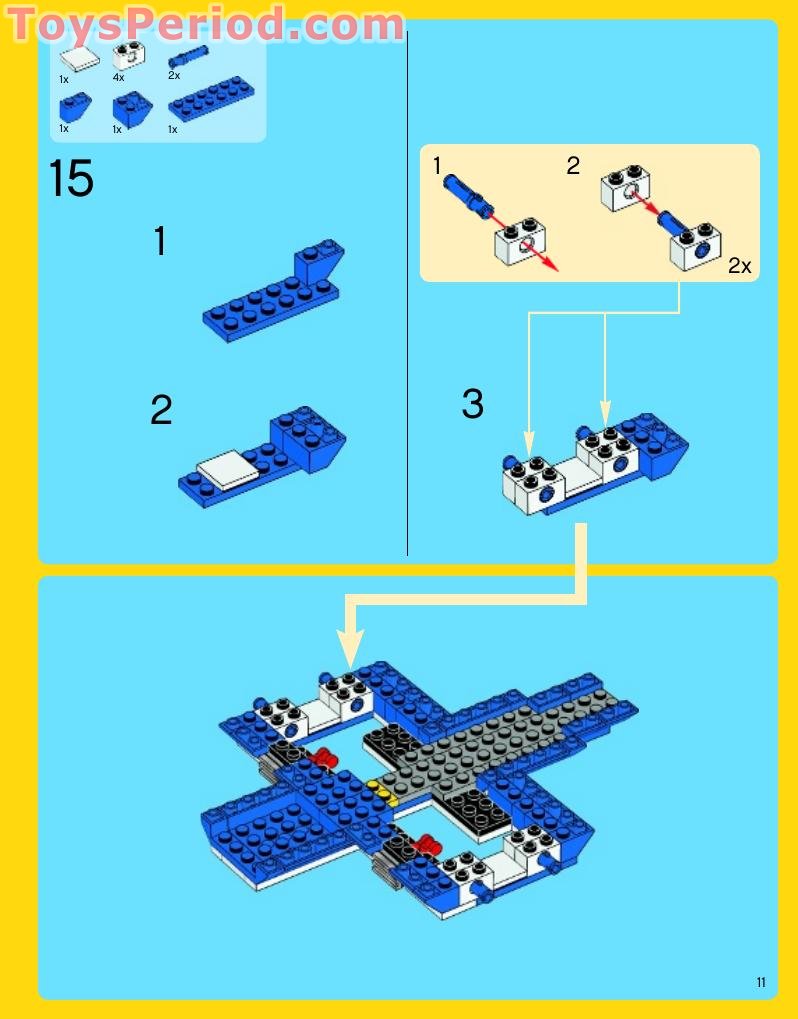 ToysPeriod.com

1x 4x 2x
1x 1x 1x

15

1

2

1

2

2x

3

11