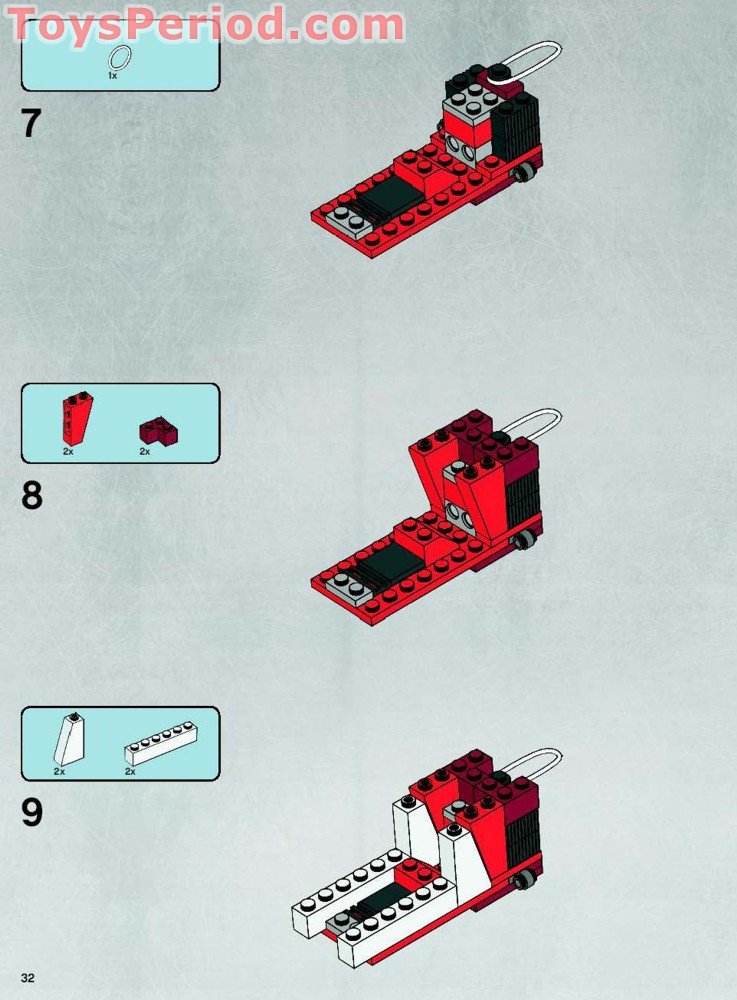 ToysPeriod.com

1x

7

2x 2x

8

2x 2x

9

32