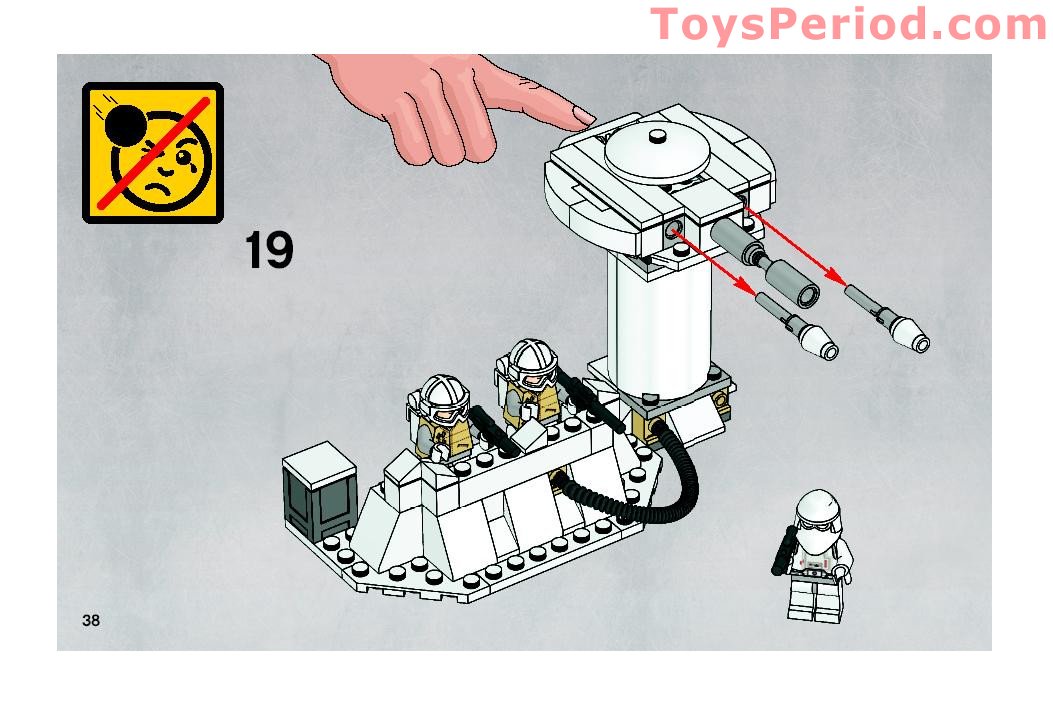 ToysPeriod.com

19

38