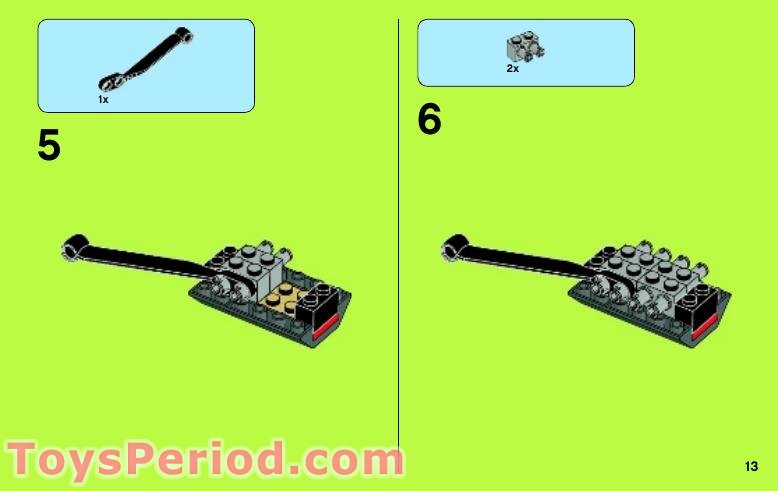 1x

5

2x

6

ToysPeriod.com

13