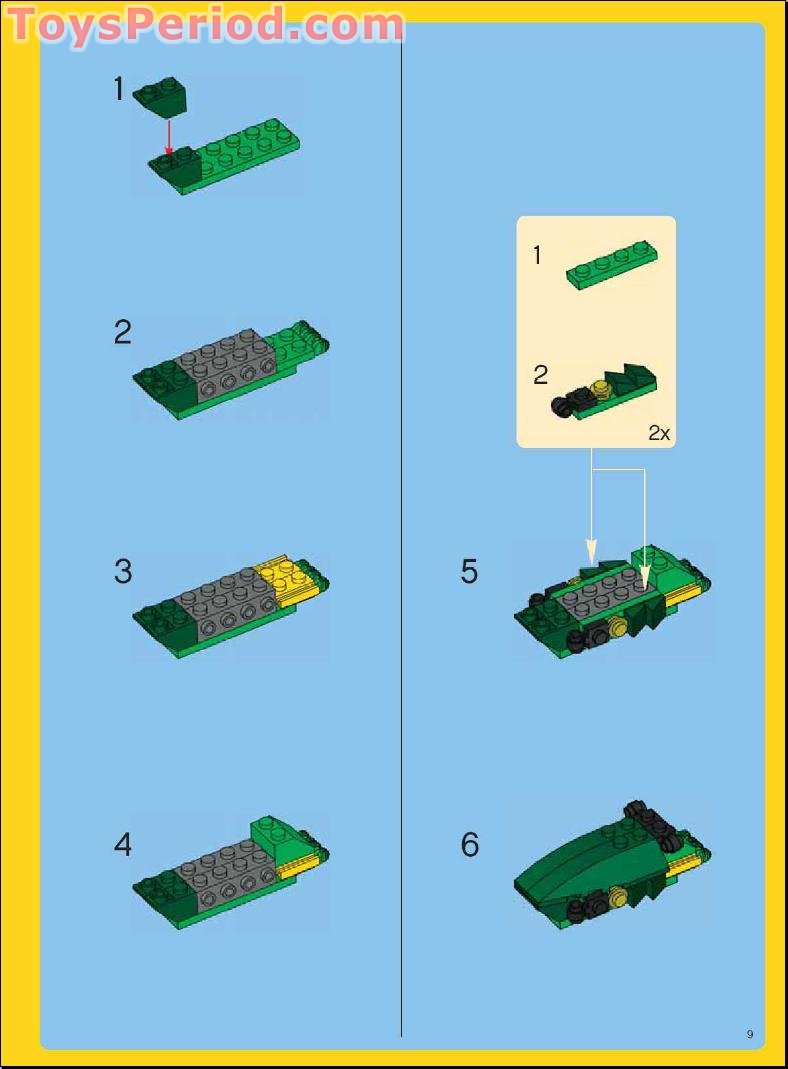 ToysPeriod.com

1

2

3

4

1

2

2x

5

6

9