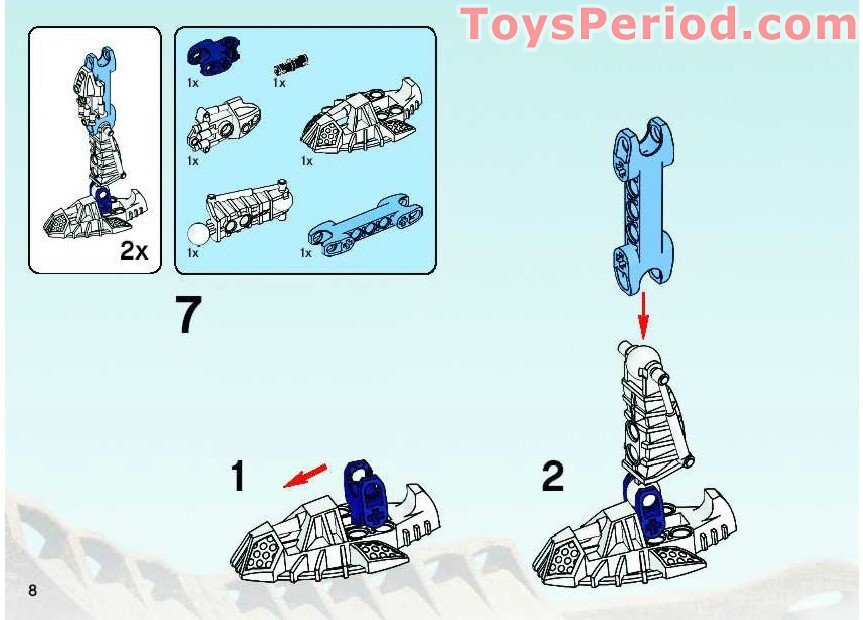 ToysPeriod.com

2x

1x
1x
1x
1x
1x
1x

7

1

2

8