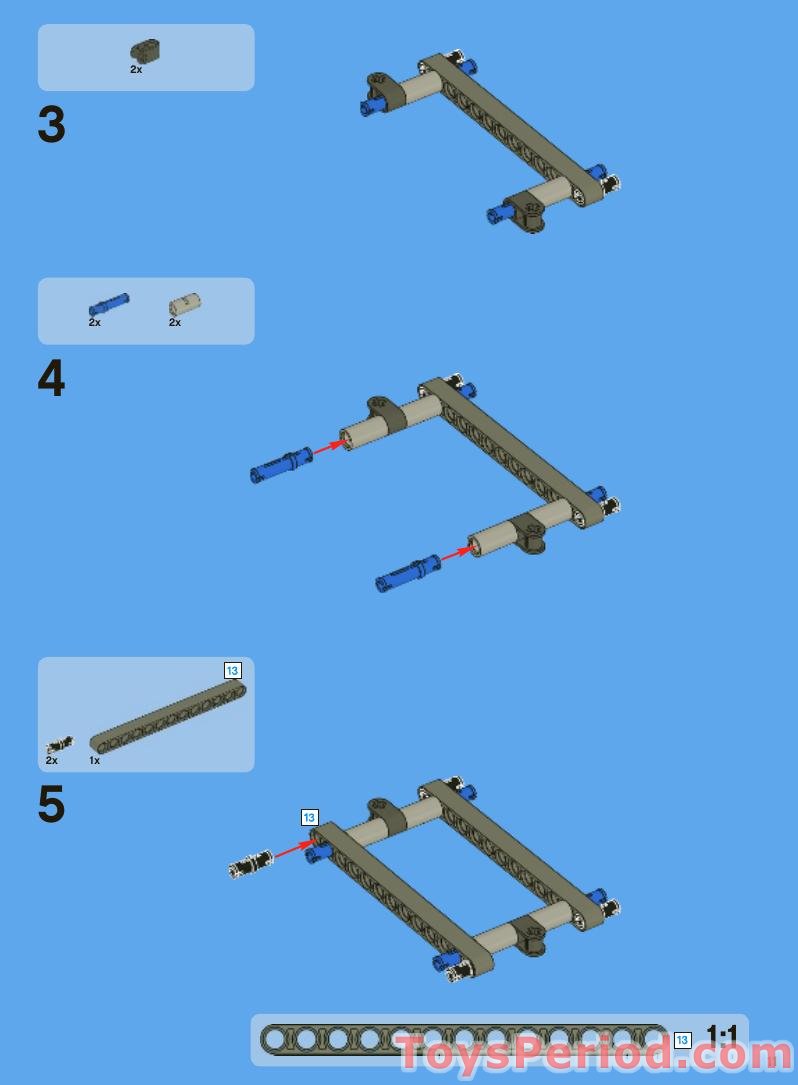 2x

3

2x 2x

4

13

2x 1x

5

13

13 1:1

ToysPeriod.com