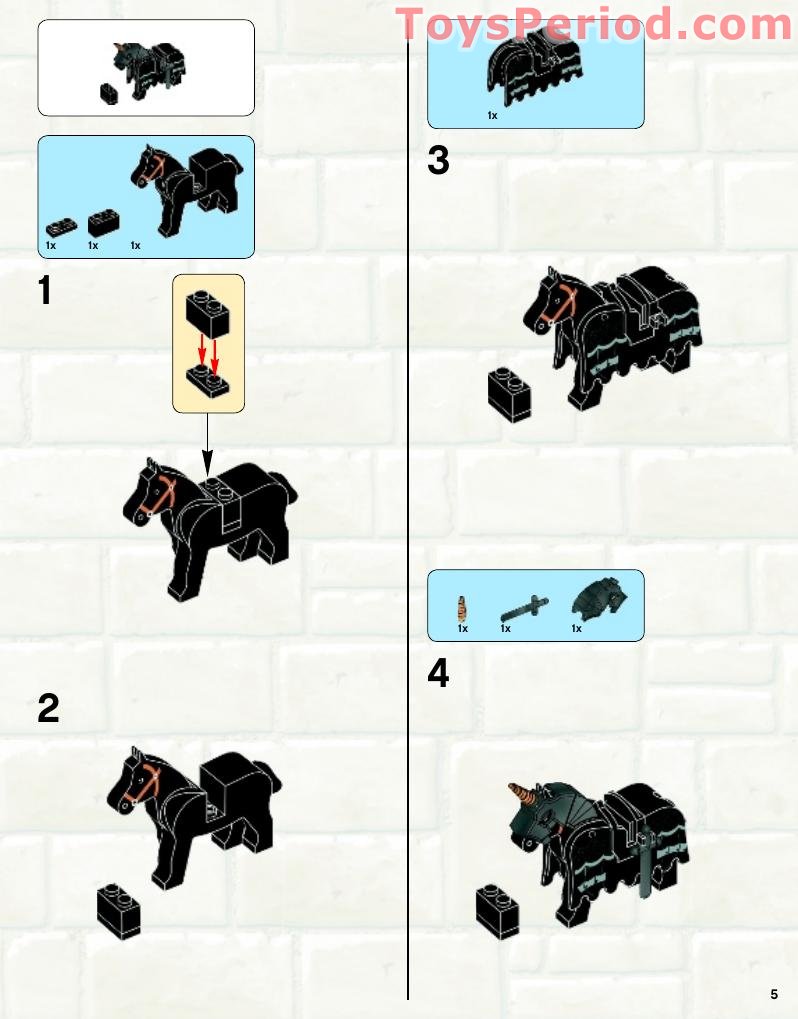 ToysPeriod.com

1x 1x 1x

1

2

1x

3

1x 1x 1x

4

5