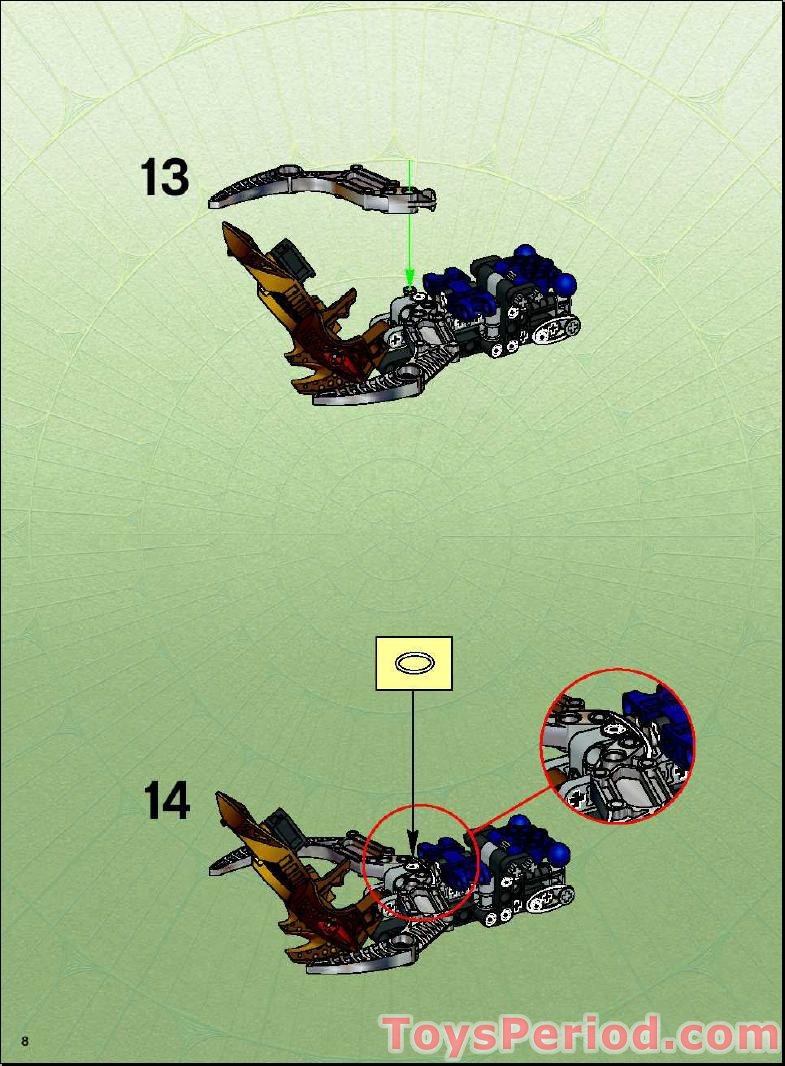 13

14

8

ToysPeriod.com