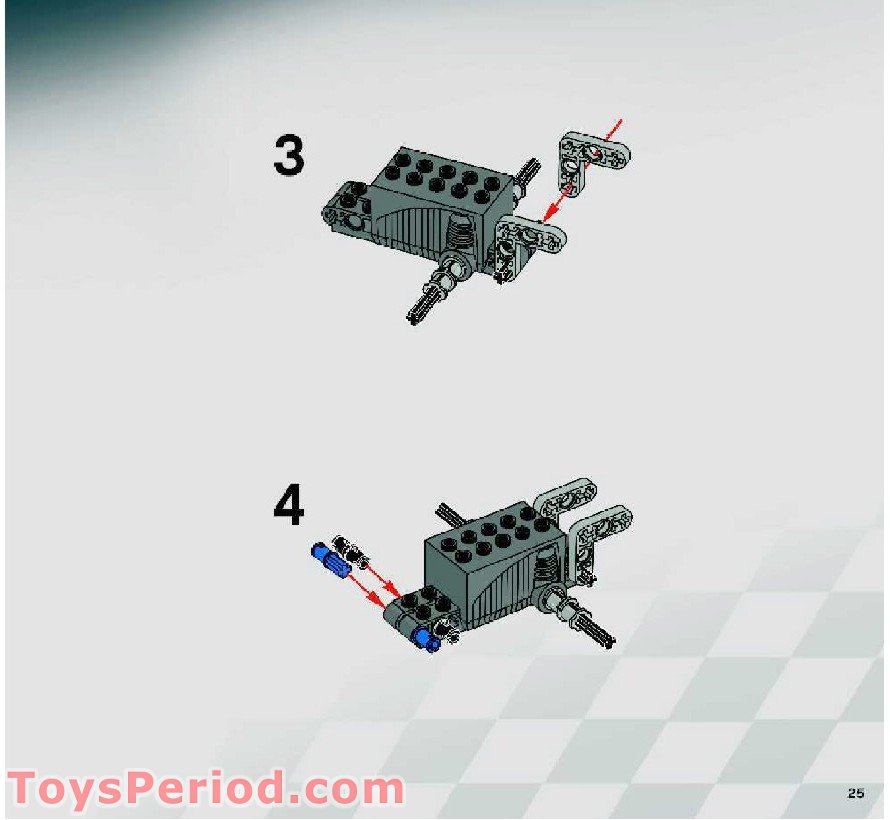 3

4

ToysPeriod.com

25