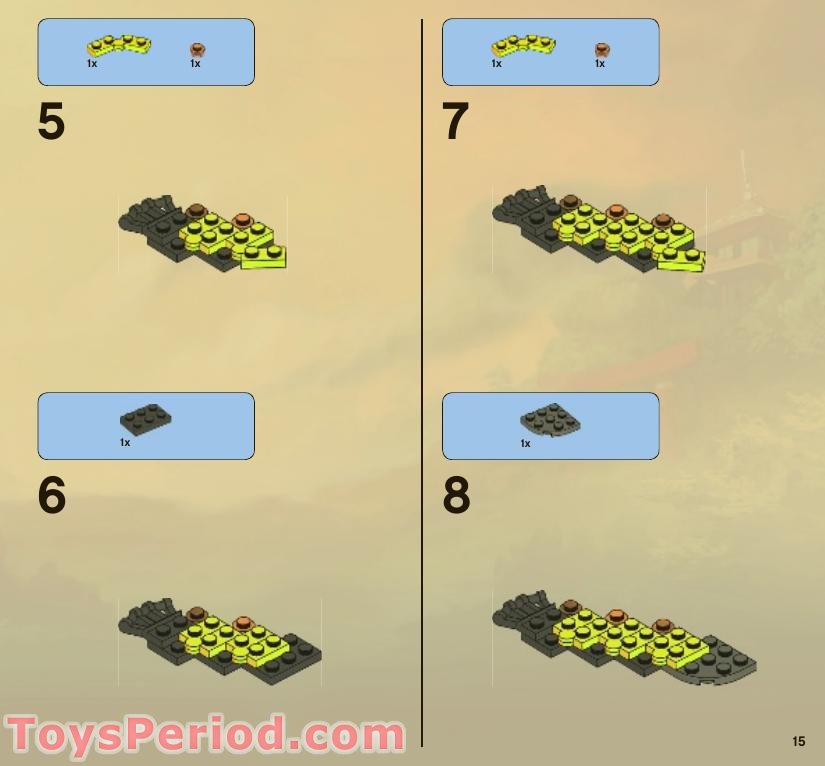 1x 1x

5

1x

6

1x 1x

7

1x

8

ToysPeriod.com

15