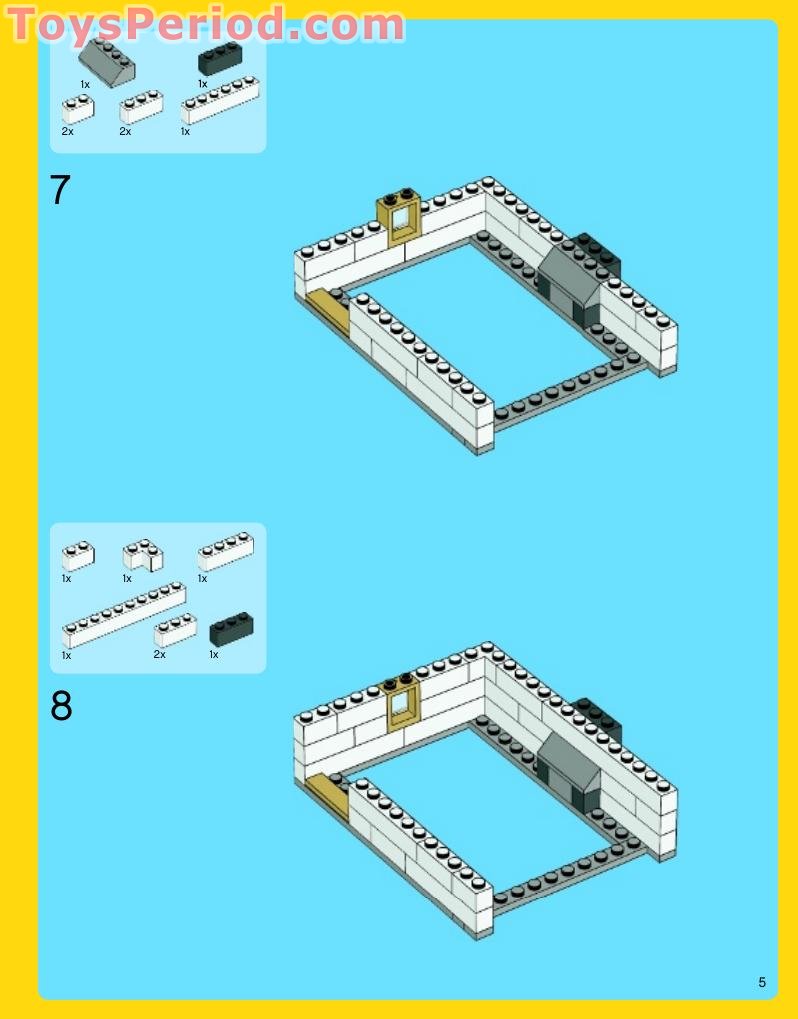 ToysPeriod.com

1x
1x
2x
2x
1x

7

1x
1x
1x
1x
2x
1x

8

5