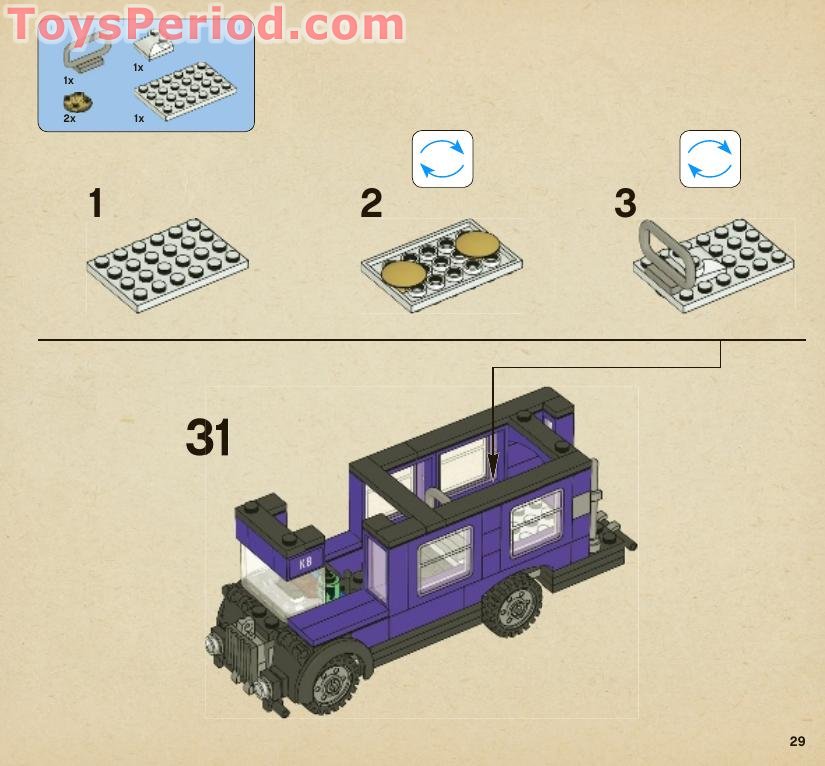 ToysPeriod.com

1x
1x
2x
1x

1

2

3

31

KB

29