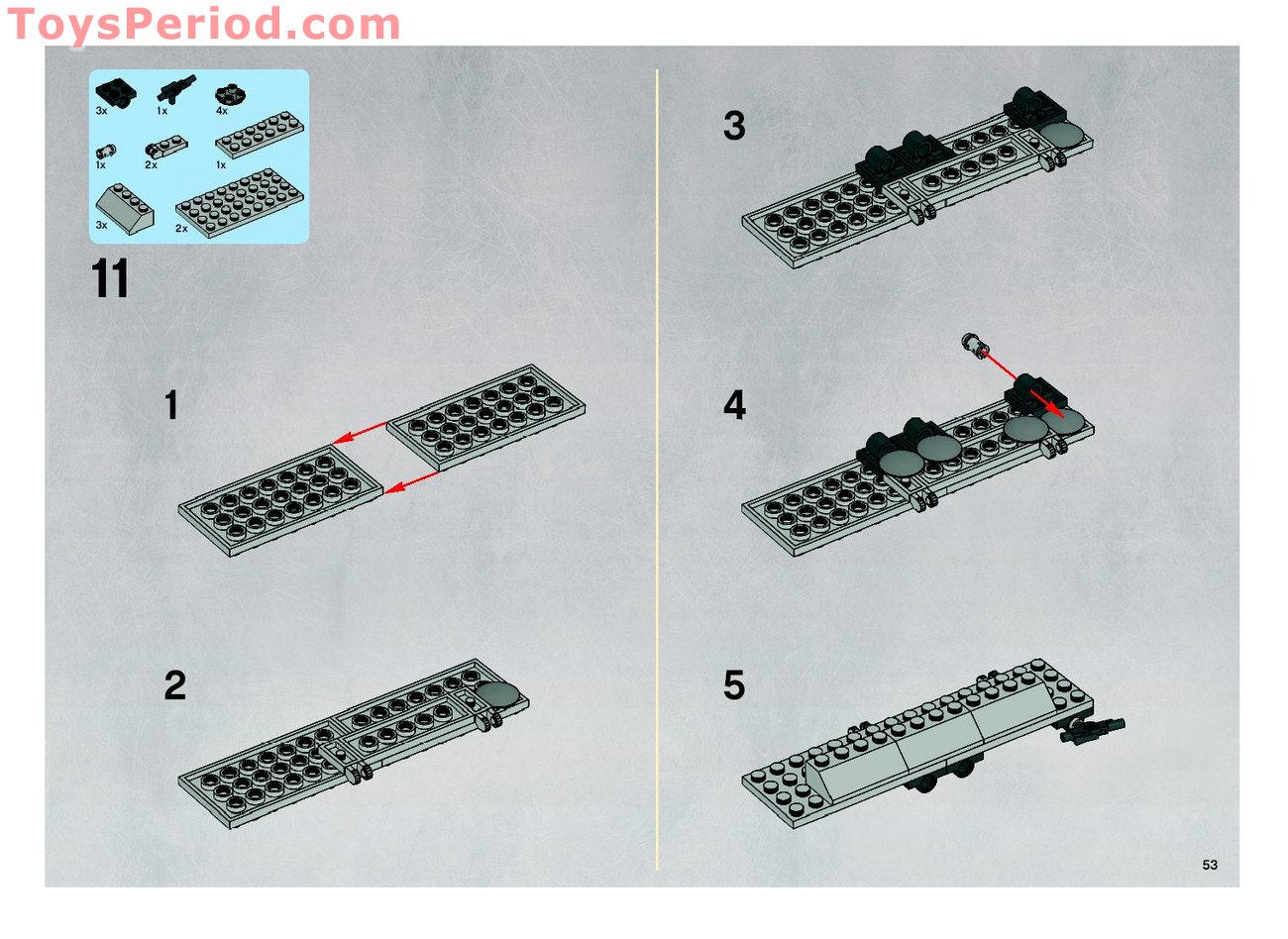 ToysPeriod.com

3x
1x
4x
1x
2x
1x
3x
2x

11

1

2

3

4

5

53