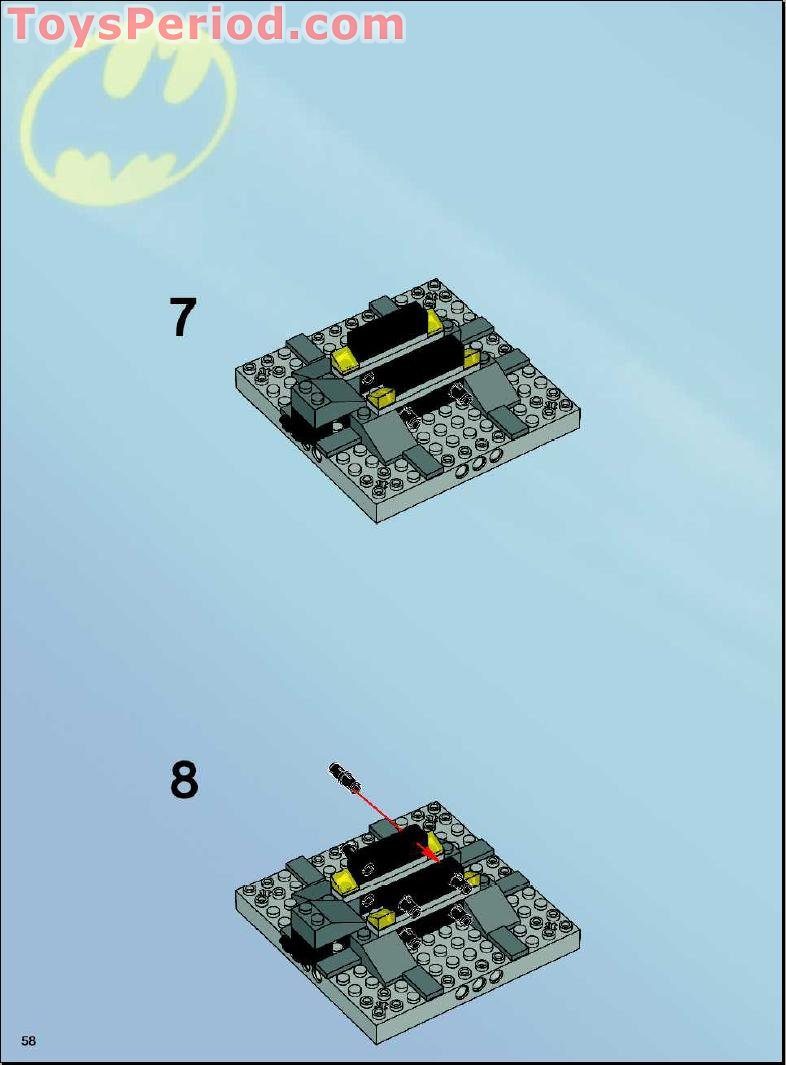 ToysPeriod.com

7

8

58