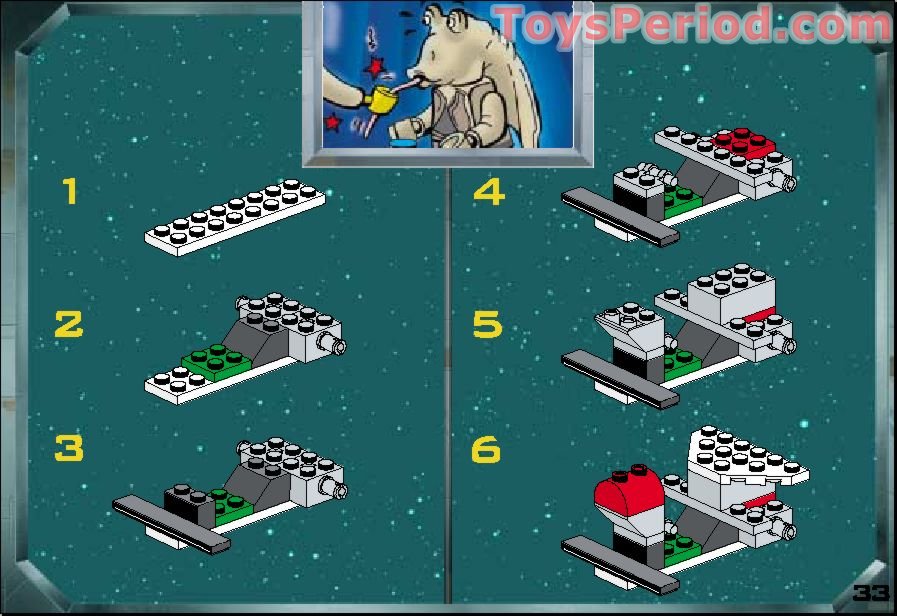 ToysPeriod.com

1

2

3

4

5

6

33