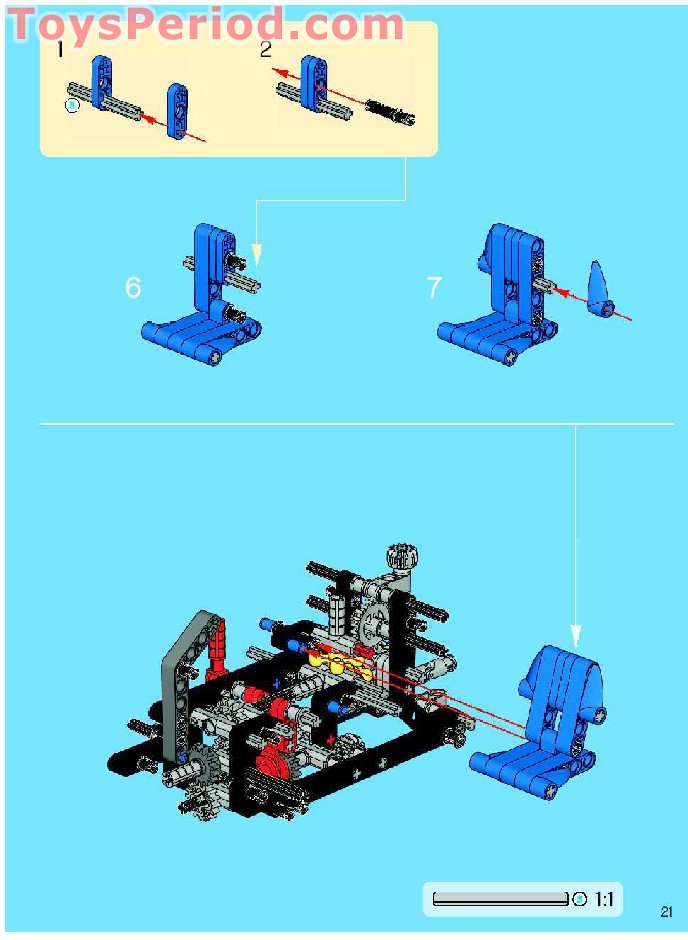 ToysPeriod.com

1

2

6

7

1:1

21